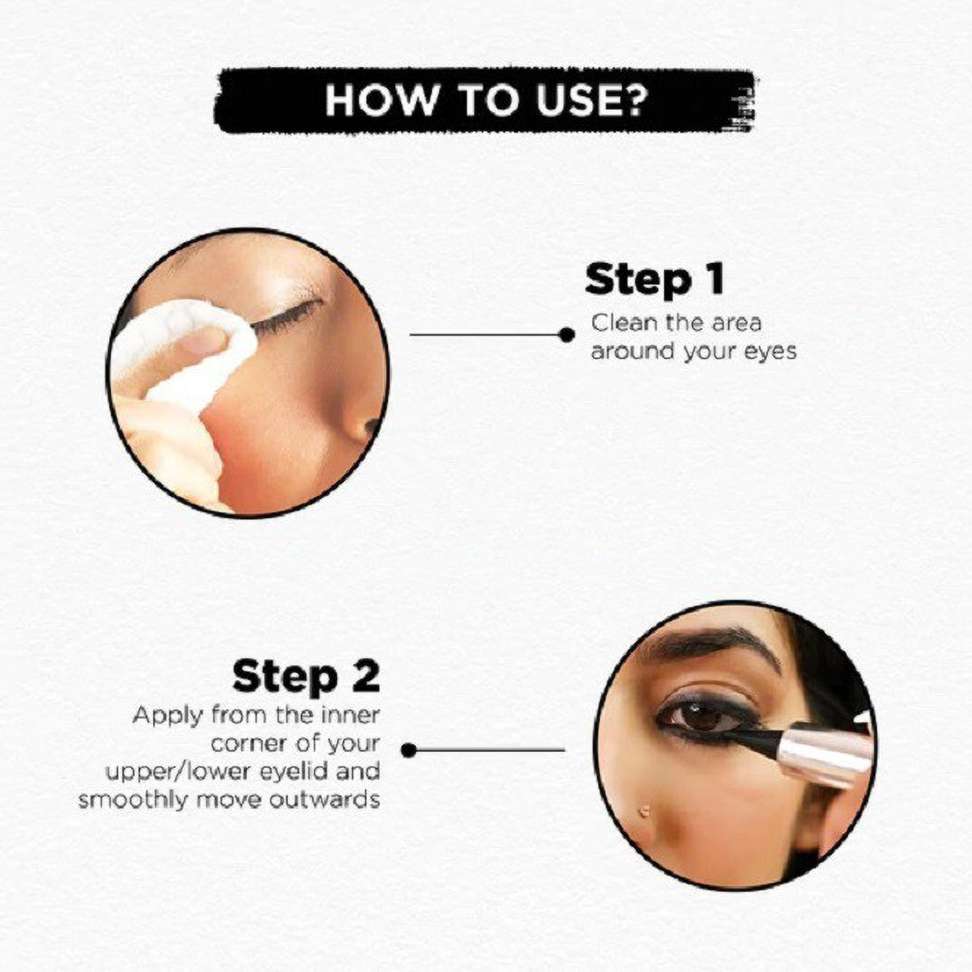 HOW TO USE?

Step 1
Clean the area around your eyes

Step 2
Apply from the inner corner of your upper/lower eyelid and smoothly move outwards