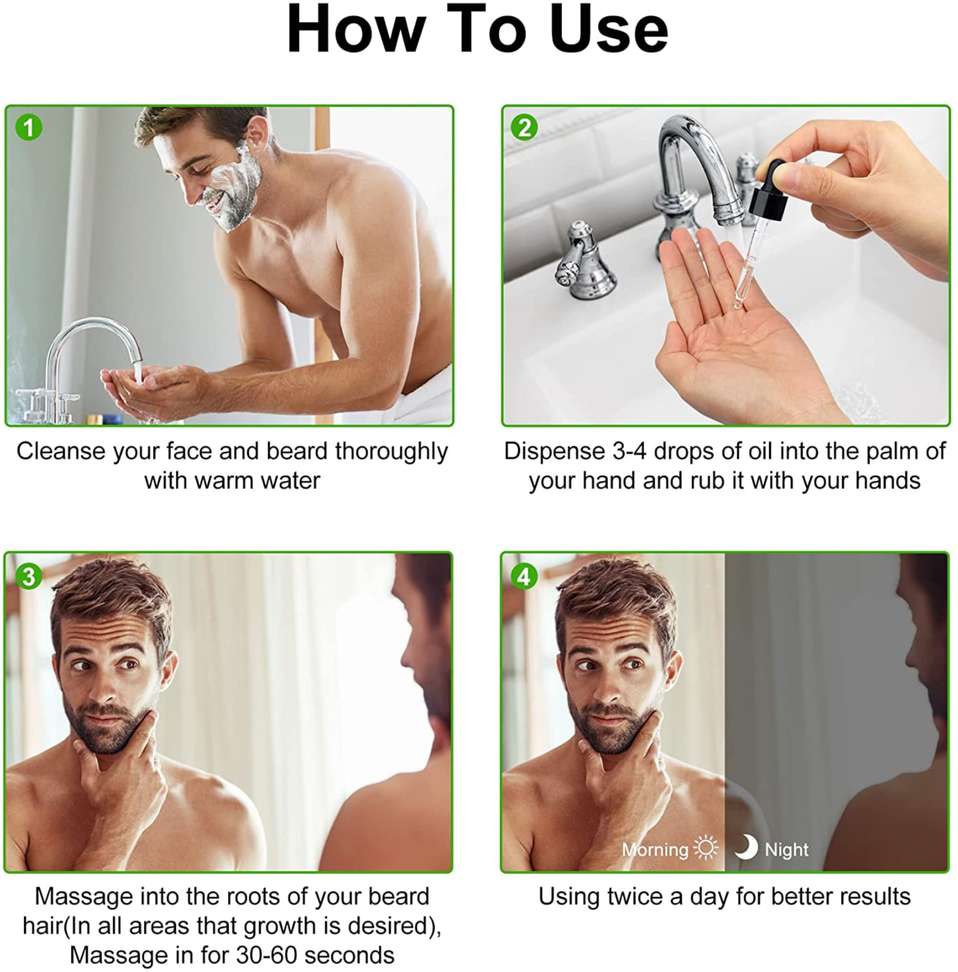 How To Use

1

Cleanse your face and beard thoroughly with warm water

2

Dispense 3-4 drops of oil into the palm of your hand and rub it with your hands

3

Massage into the roots of your beard hair(In all areas that growth is desired), Massage in for 30-60 seconds

4

Morning Night

Using twice a day for better results