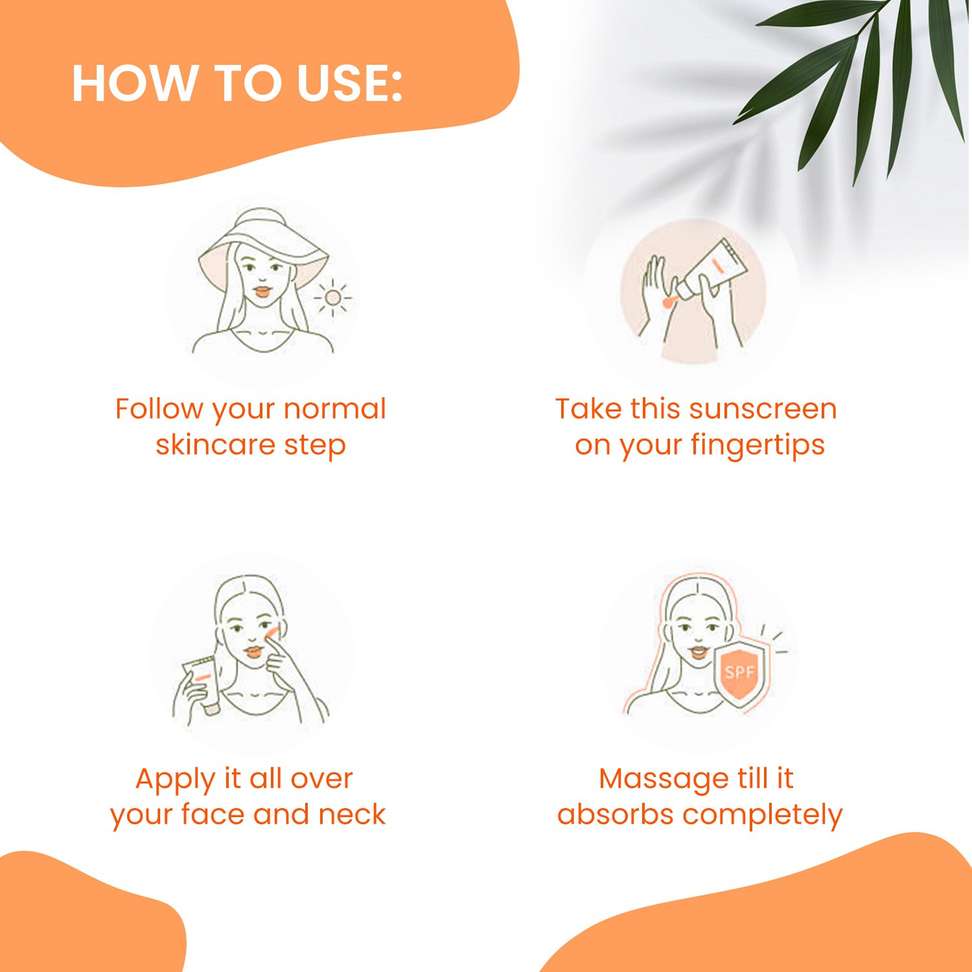 HOW TO USE:

Follow your normal skincare step

Take this sunscreen on your fingertips

Apply it all over your face and neck

SPF

Massage till it absorbs completely