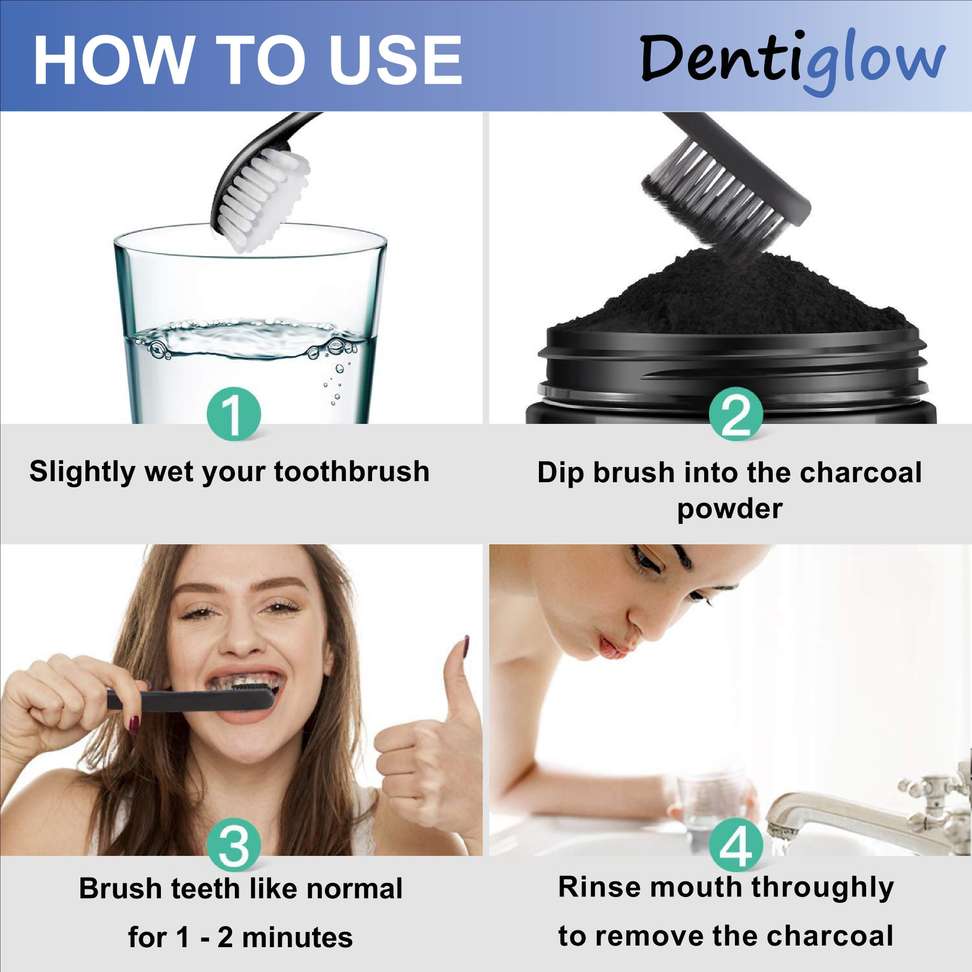 HOW TO USE

Dentiglow

1

Slightly wet your toothbrush

2

Dip brush into the charcoal powder

3

Brush teeth like normal for 1 - 2 minutes

4

Rinse mouth throughly to remove the charcoal