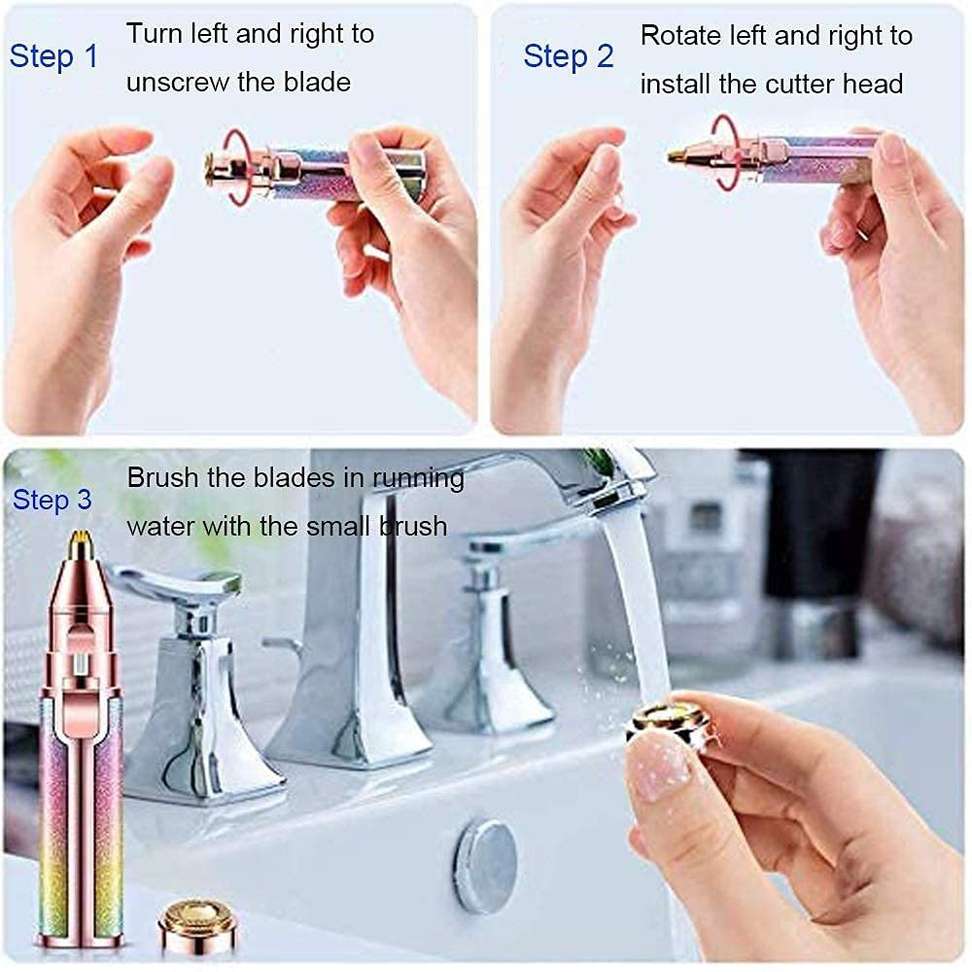 Step 1 Turn left and right to unscrew the blade

Step 2 Rotate left and right to install the cutter head

Step 3 Brush the blades in running water with the small brush