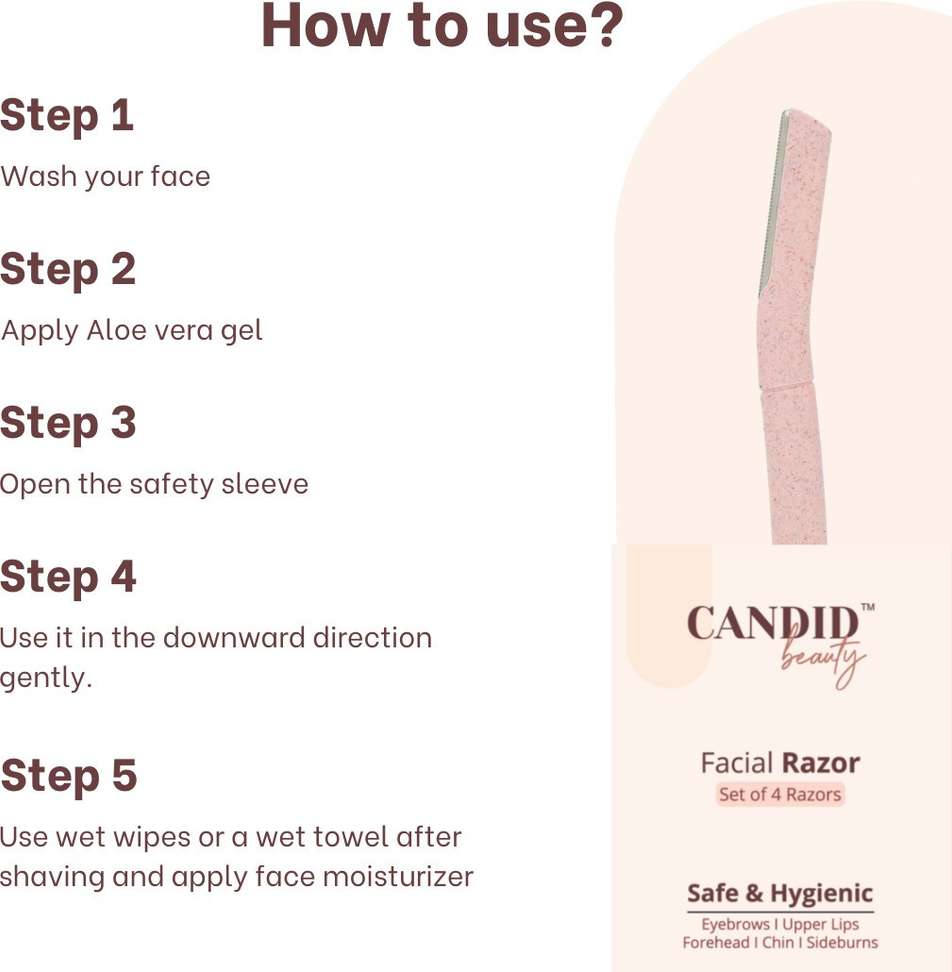 How to use?

Step 1
Wash your face

Step 2
Apply Aloe vera gel

Step 3
Open the safety sleeve

Step 4
Use it in the downward direction gently.

Step 5
Use wet wipes or a wet towel after shaving and apply face moisturizer

CANDID™ beauty

Facial Razor
Set of 4 Razors

Safe & Hygienic
Eyebrows I Upper Lips
Forehead I Chin I Sideburns