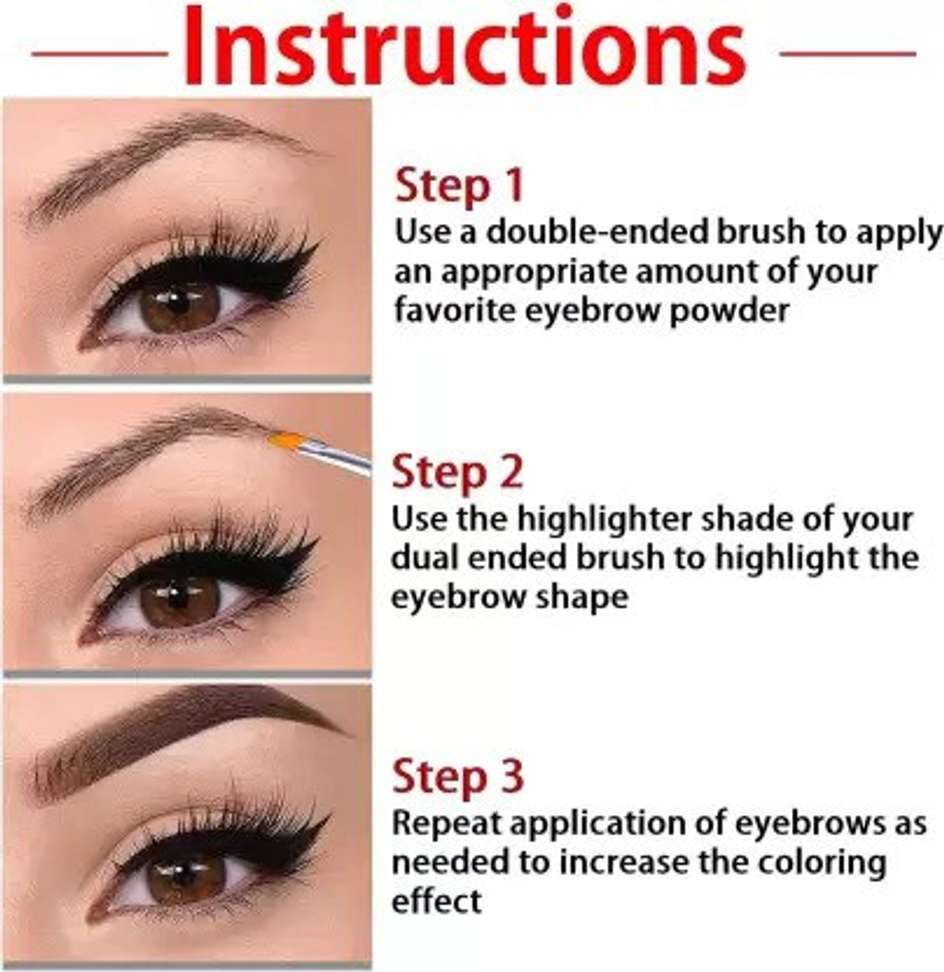 Instructions

Step 1
Use a double-ended brush to apply an appropriate amount of your favorite eyebrow powder

Step 2
Use the highlighter shade of your dual ended brush to highlight the eyebrow shape

Step 3
Repeat application of eyebrows as needed to increase the coloring effect