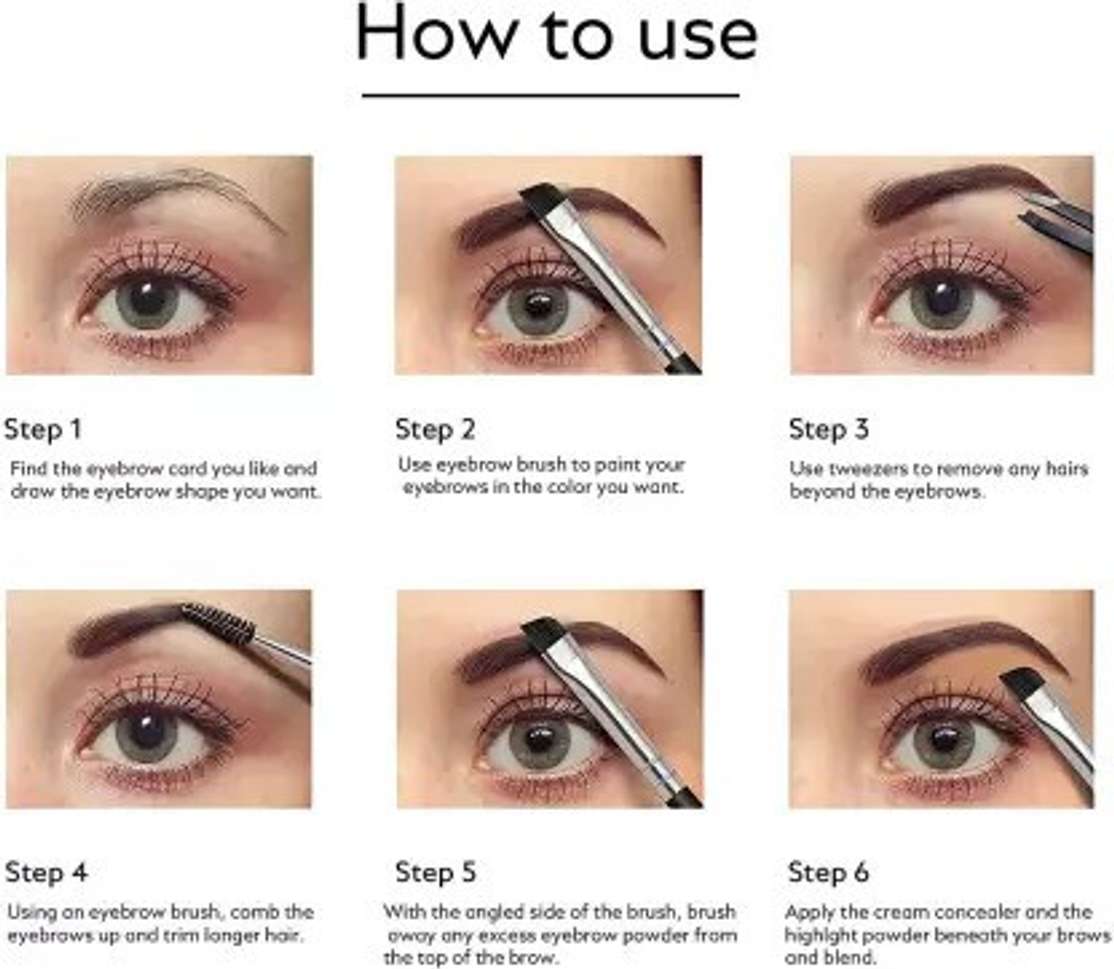 How to use

Step 1
Find the eyebrow card you like and draw the eyebrow shape you want.

Step 2
Use eyebrow brush to paint your eyebrows in the color you want.

Step 3
Use tweezers to remove any hairs beyond the eyebrows.

Step 4
Using an eyebrow brush, comb the eyebrows up and trim longer hair.

Step 5
With the angled side of the brush, brush away any excess eyebrow powder from the top of the brow.

Step 6
Apply the cream concealer and the highlight powder beneath your brows and blend.