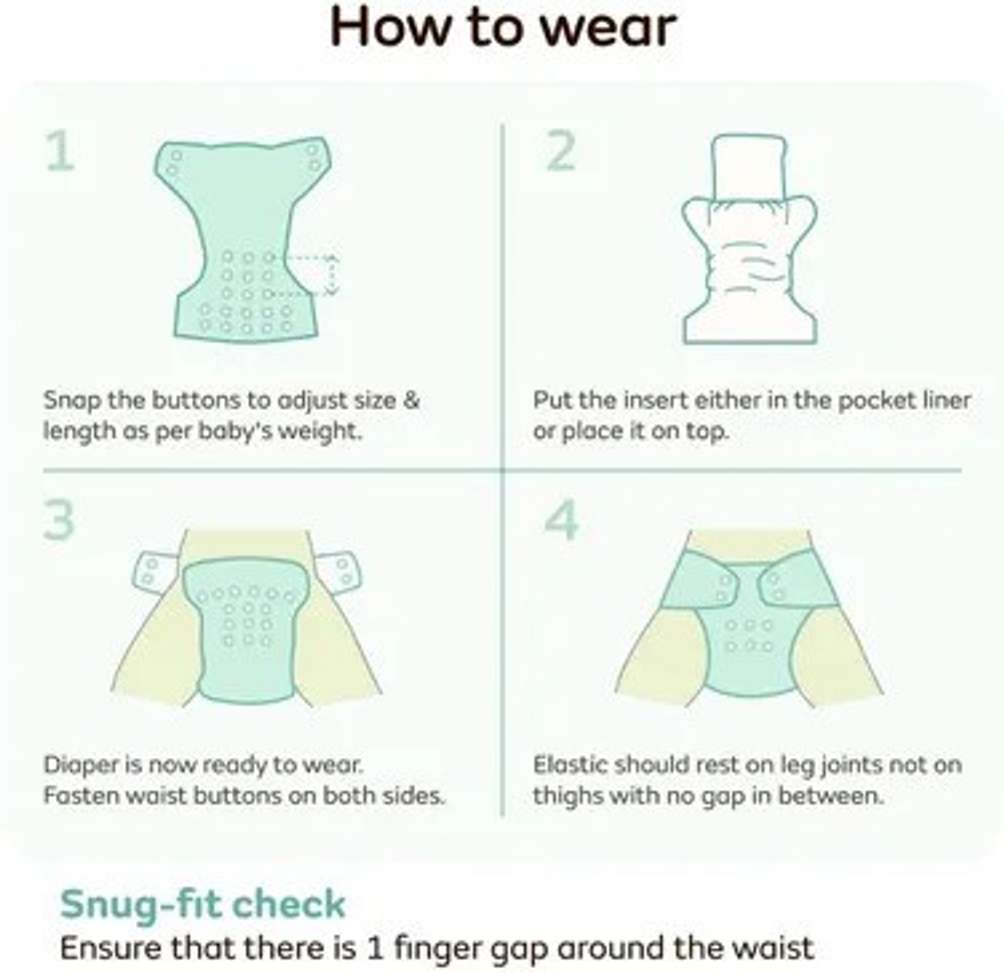 How to wear

1

Snap the buttons to adjust size & length as per baby's weight.

2

Put the insert either in the pocket liner or place it on top.

3

Diaper is now ready to wear. Fasten waist buttons on both sides.

4

Elastic should rest on leg joints not on thighs with no gap in between.

Snug-fit check
Ensure that there is 1 finger gap around the waist