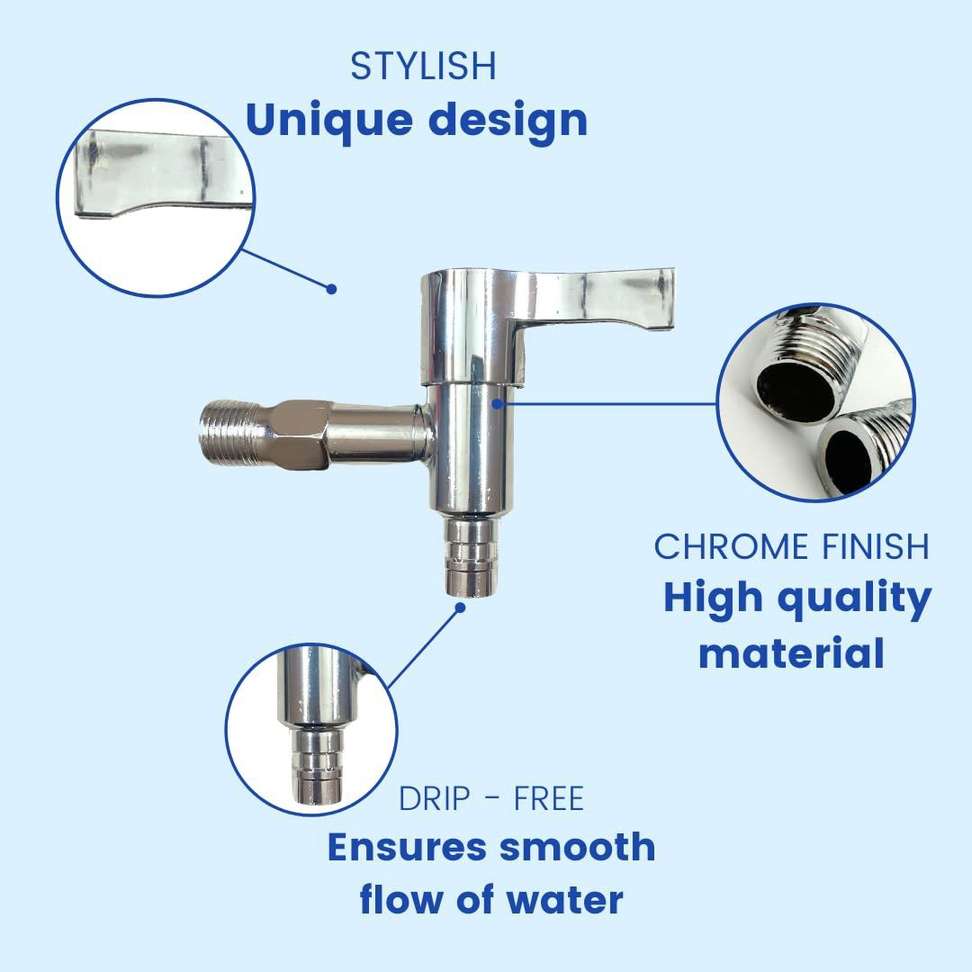 STYLISH
Unique design

CHROME FINISH
High quality material

DRIP - FREE
Ensures smooth flow of water