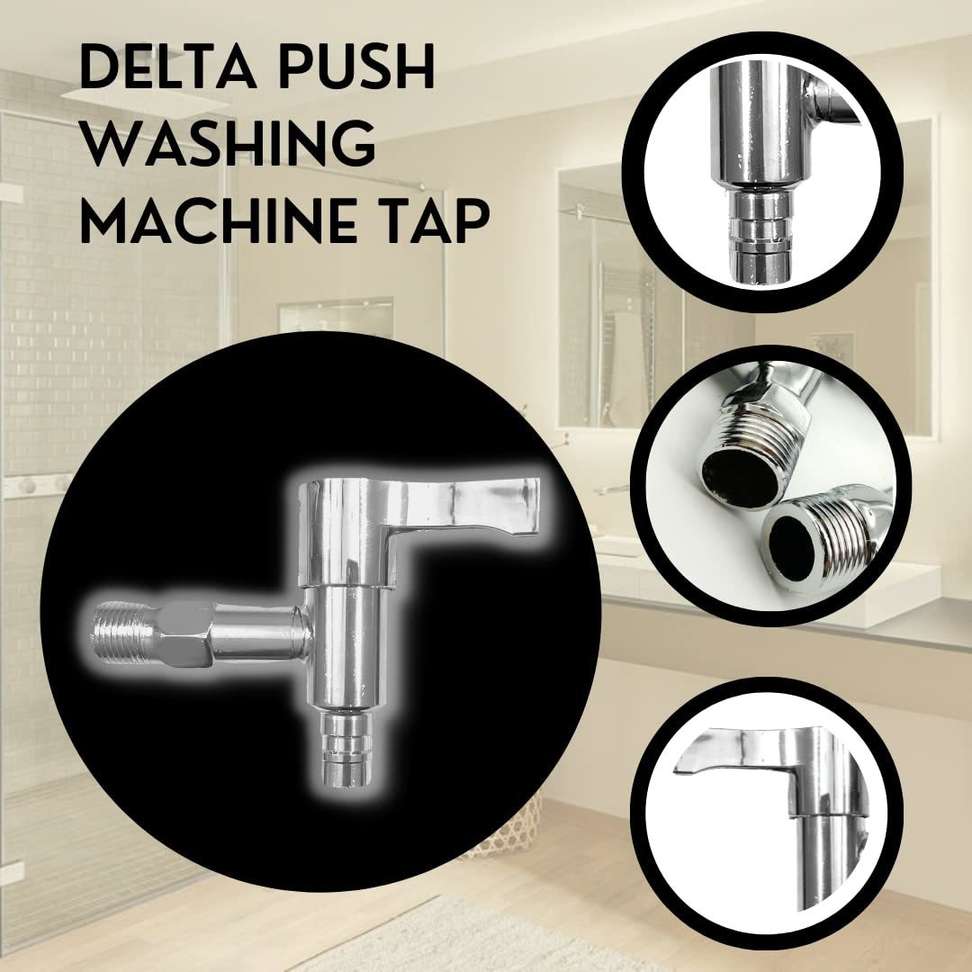 DELTA PUSH WASHING MACHINE TAP