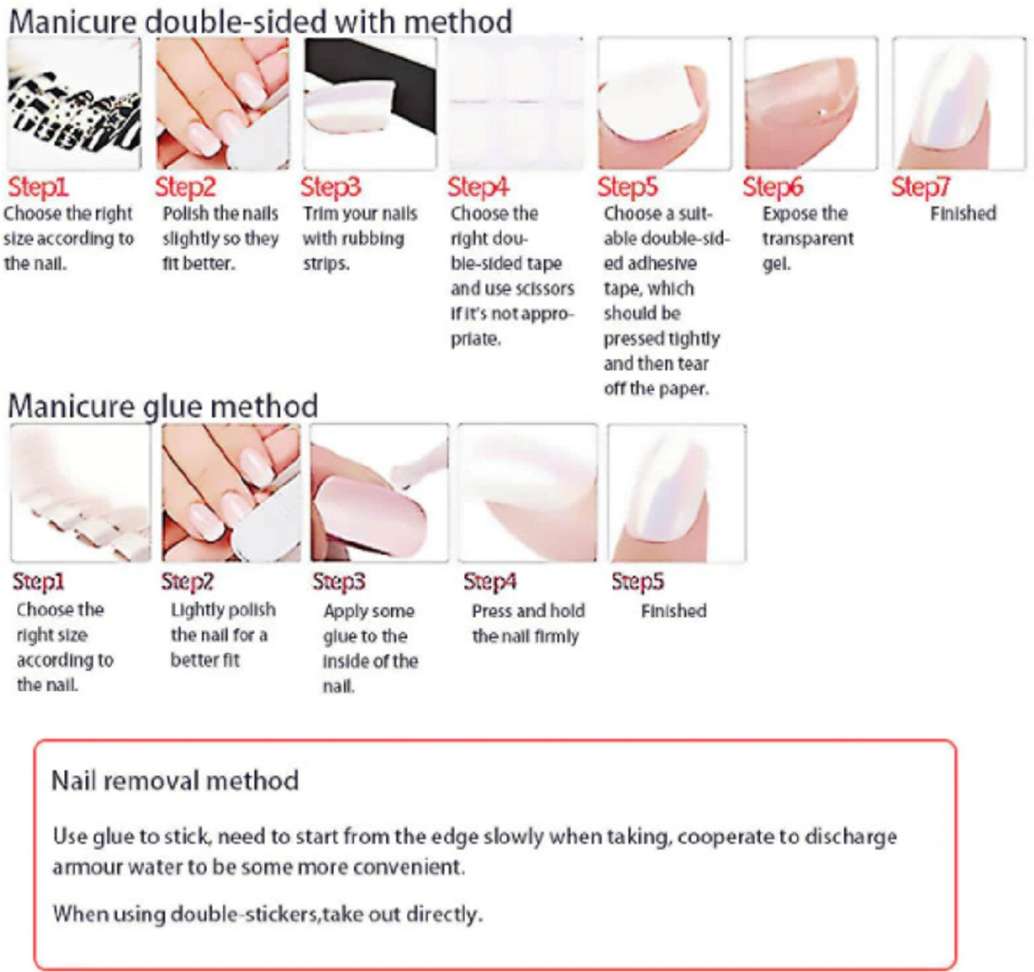 Manicure double-sided with method

Step1
Choose the right size according to the nail.

Step2
Polish the nails slightly so they fit better.

Step3
Trim your nails with rubbing strips.

Step4
Choose the right double-sided tape and use scissors if it's not appropriate.

Step5
Choose a suitable double-sided adhesive tape, which should be pressed tightly and then tear off the paper.

Step6
Expose the transparent gel.

Step7
Finished

Manicure glue method

Step1
Choose the right size according to the nail.

Step2
Lightly polish the nail for a better fit

Step3
Apply some glue to the inside of the nail.

Step4
Press and hold the nail firmly

Step5
Finished

Nail removal method

Use glue to stick, need to start from the edge slowly when taking, cooperate to discharge armour water to be some more convenient.

When using double-stickers,take out directly.