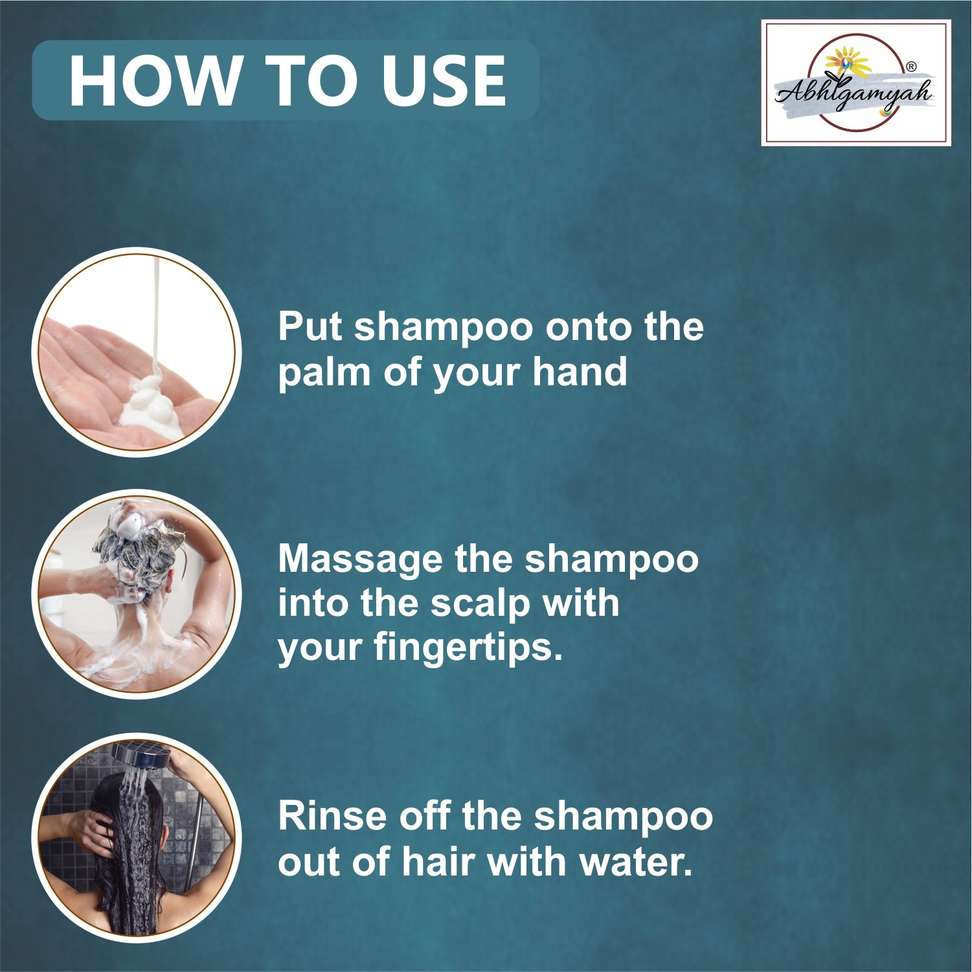 HOW TO USE

Abhigamyah®

Put shampoo onto the palm of your hand

Massage the shampoo into the scalp with your fingertips.

Rinse off the shampoo out of hair with water.