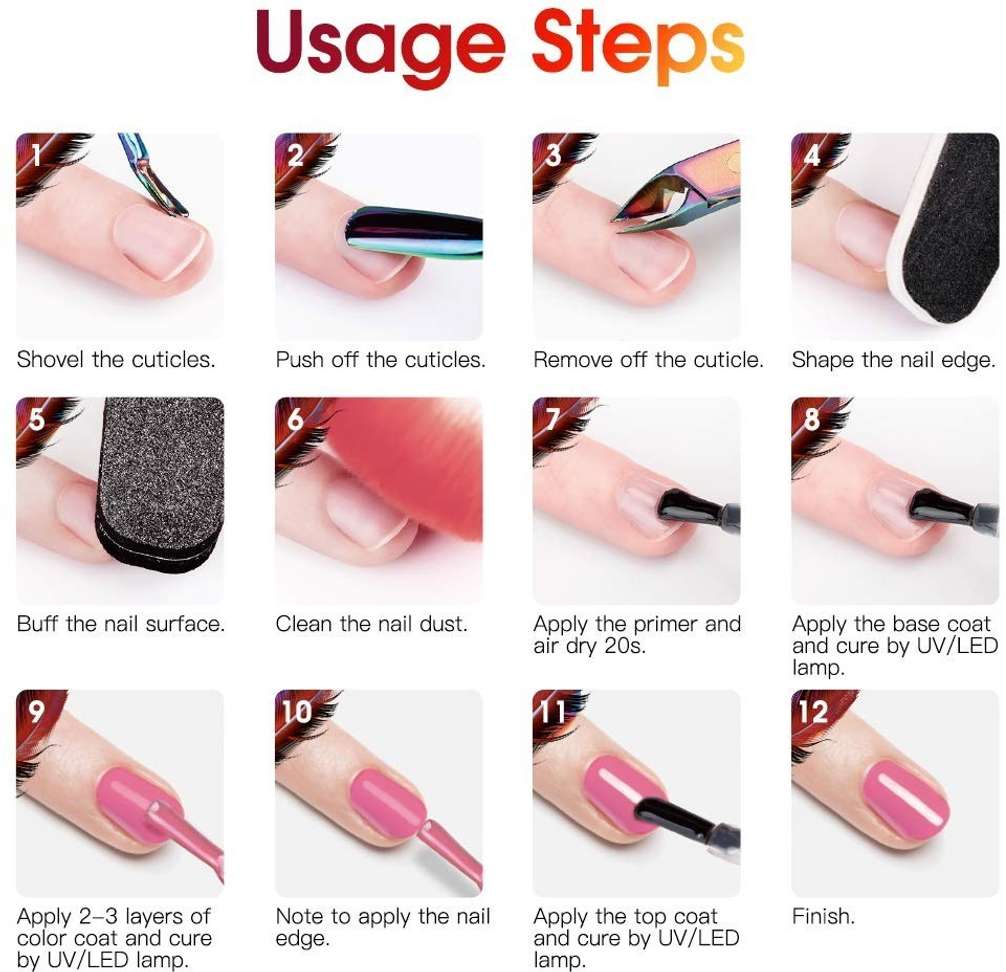 Usage Steps

1
Shovel the cuticles.

2
Push off the cuticles.

3
Remove off the cuticle.

4
Shape the nail edge.

5
Buff the nail surface.

6
Clean the nail dust.

7
Apply the primer and air dry 20s.

8
Apply the base coat and cure by UV/LED lamp.

9
Apply 2–3 layers of color coat and cure by UV/LED lamp.

10
Note to apply the nail edge.

11
Apply the top coat and cure by UV/LED lamp.

12
Finish.