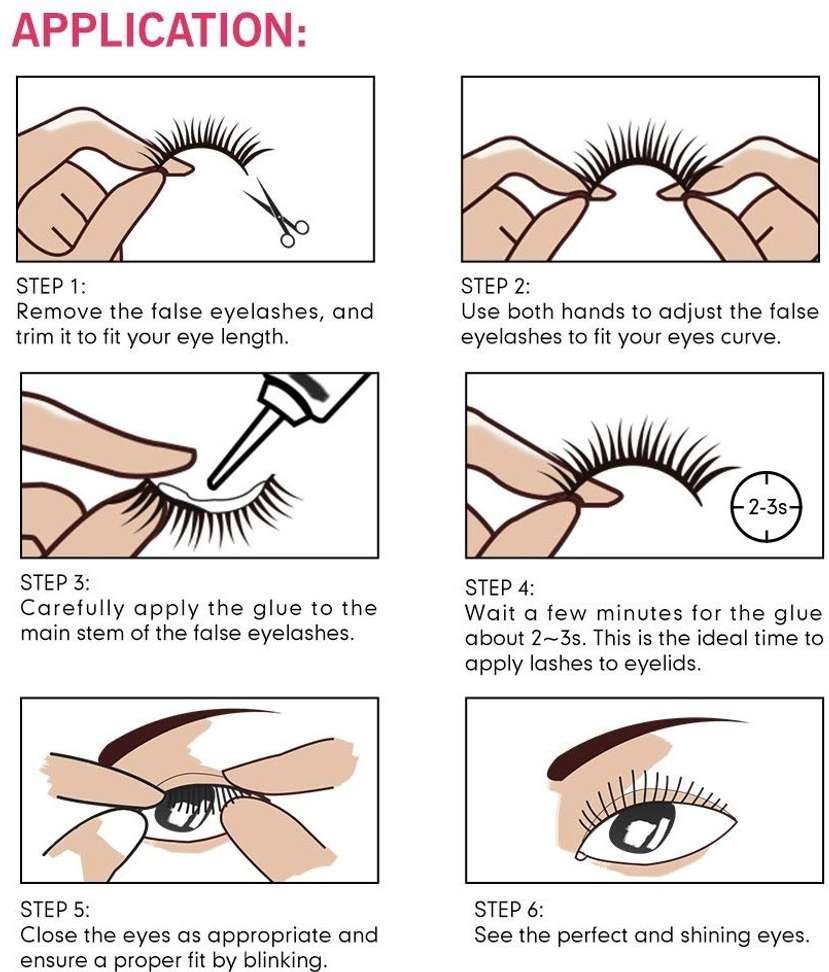 APPLICATION:

STEP 1:
Remove the false eyelashes, and trim it to fit your eye length.

STEP 2:
Use both hands to adjust the false eyelashes to fit your eyes curve.

STEP 3:
Carefully apply the glue to the main stem of the false eyelashes.

2-3s

STEP 4:
Wait a few minutes for the glue about 2~3s. This is the ideal time to apply lashes to eyelids.

STEP 5:
Close the eyes as appropriate and ensure a proper fit by blinking.

STEP 6:
See the perfect and shining eyes.