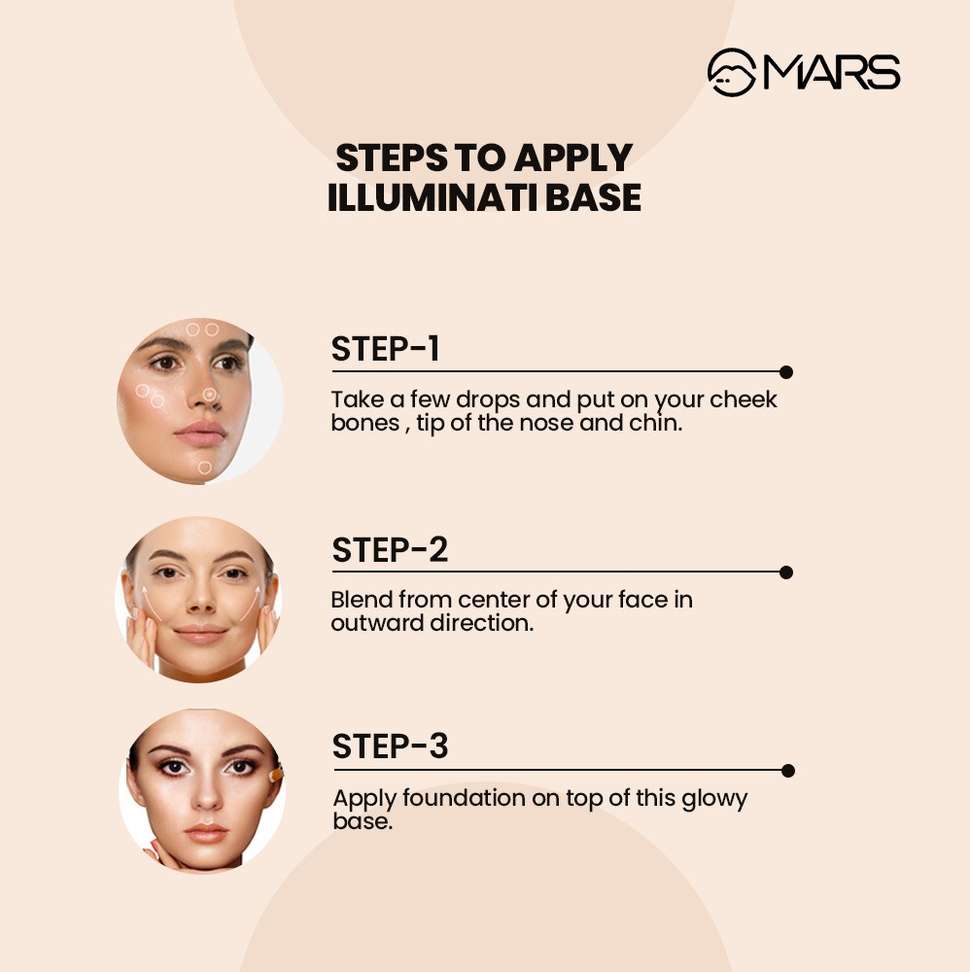 MARS

STEPS TO APPLY ILLUMINATI BASE

STEP-1

Take a few drops and put on your cheek bones , tip of the nose and chin.

STEP-2

Blend from center of your face in outward direction.

STEP-3

Apply foundation on top of this glowy base.