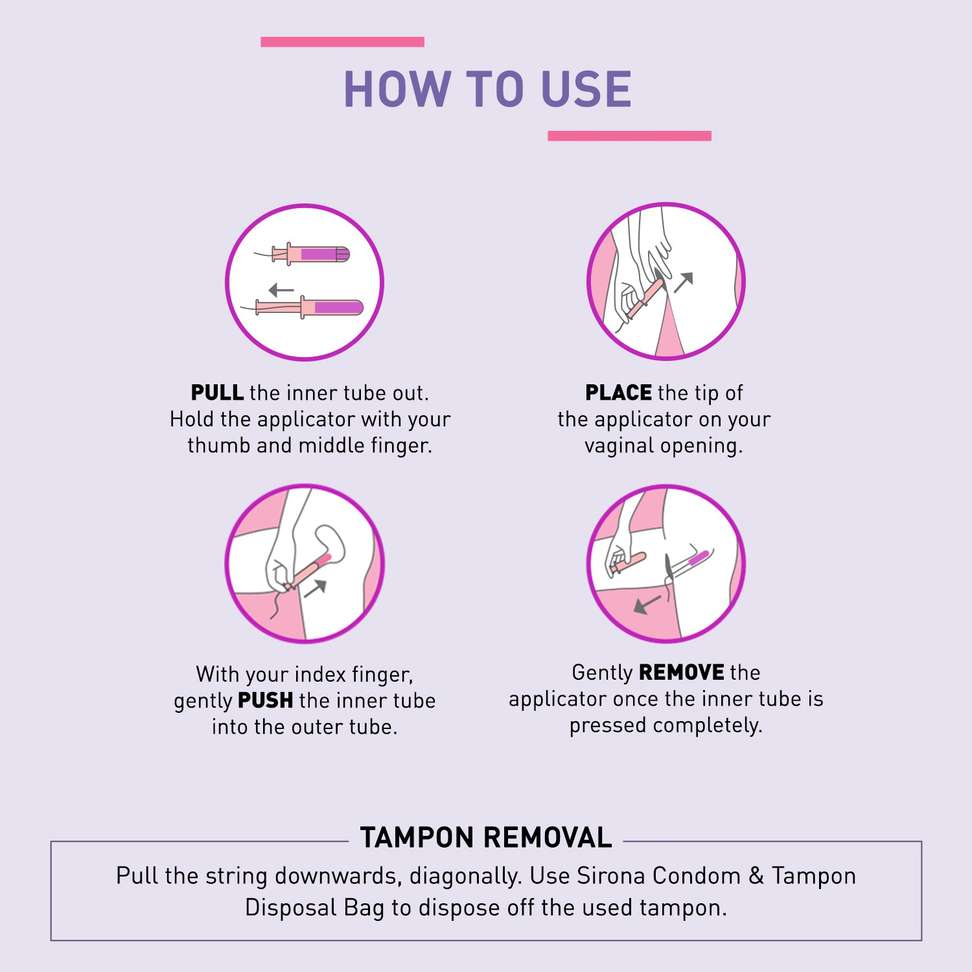 HOW TO USE

PULL the inner tube out. Hold the applicator with your thumb and middle finger.

PLACE the tip of the applicator on your vaginal opening.

With your index finger, gently PUSH the inner tube into the outer tube.

Gently REMOVE the applicator once the inner tube is pressed completely.

TAMPON REMOVAL

Pull the string downwards, diagonally. Use Sirona Condom & Tampon Disposal Bag to dispose off the used tampon.