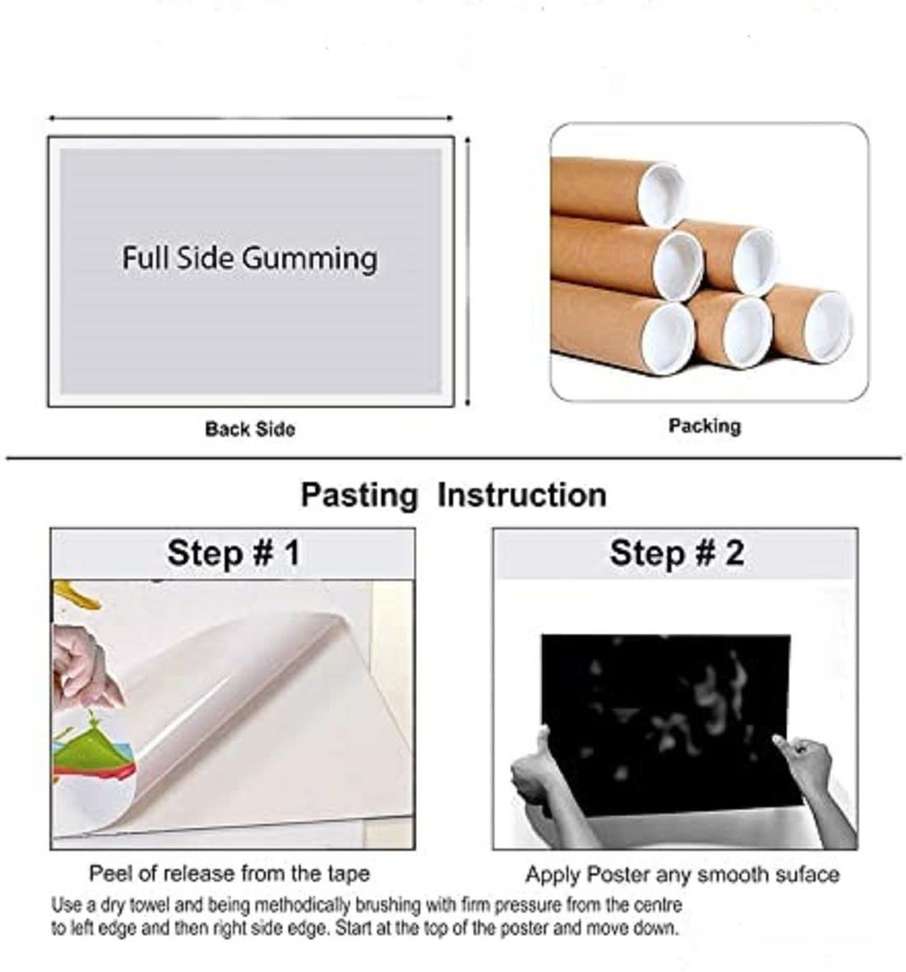 Full Side Gumming

Back Side

Packing

Pasting Instruction

Step # 1

Step # 2

Peel of release from the tape

Apply Poster any smooth suface

Use a dry towel and being methodically brushing with firm pressure from the centre to left edge and then right side edge. Start at the top of the poster and move down.