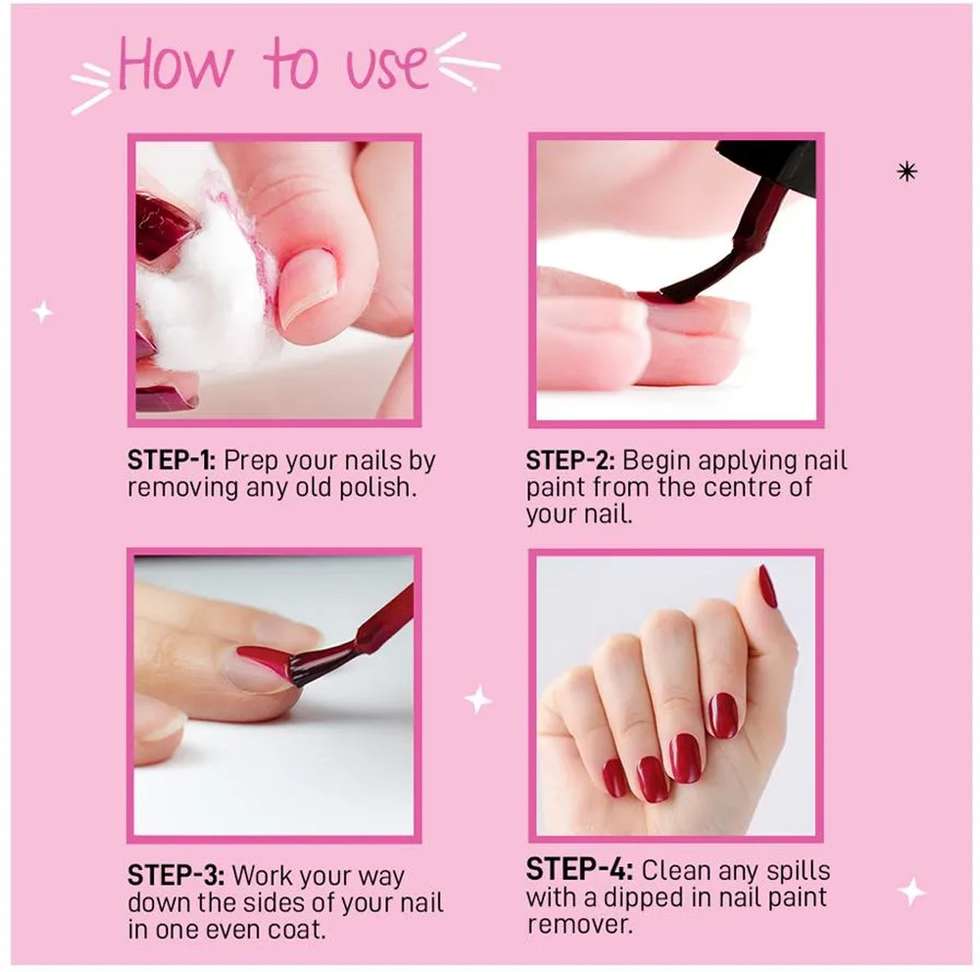 How to use

STEP-1: Prep your nails by removing any old polish.

STEP-2: Begin applying nail paint from the centre of your nail.

STEP-3: Work your way down the sides of your nail in one even coat.

STEP-4: Clean any spills with a dipped in nail paint remover.