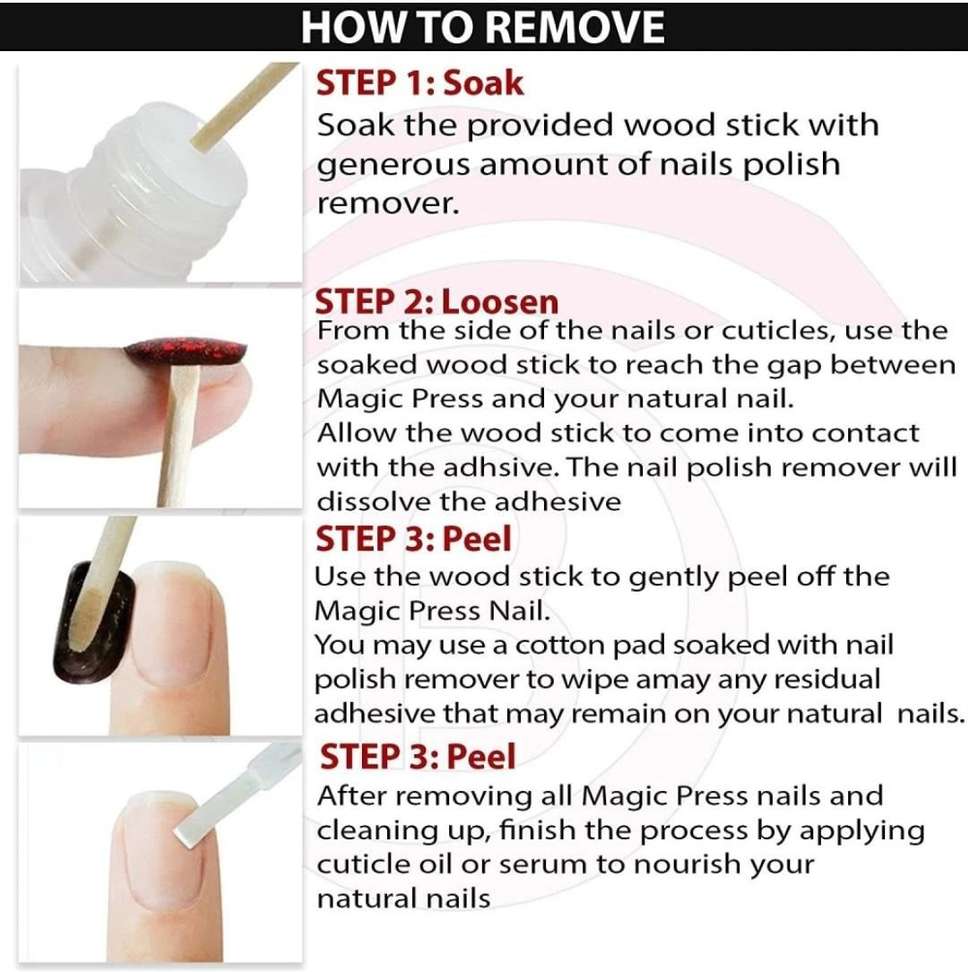 HOW TO REMOVE

STEP 1: Soak
Soak the provided wood stick with generous amount of nails polish remover.

STEP 2: Loosen
From the side of the nails or cuticles, use the soaked wood stick to reach the gap between Magic Press and your natural nail.
Allow the wood stick to come into contact with the adhsive. The nail polish remover will dissolve the adhesive

STEP 3: Peel
Use the wood stick to gently peel off the Magic Press Nail.
You may use a cotton pad soaked with nail polish remover to wipe amay any residual adhesive that may remain on your natural nails.

STEP 3: Peel
After removing all Magic Press nails and cleaning up, finish the process by applying cuticle oil or serum to nourish your natural nails