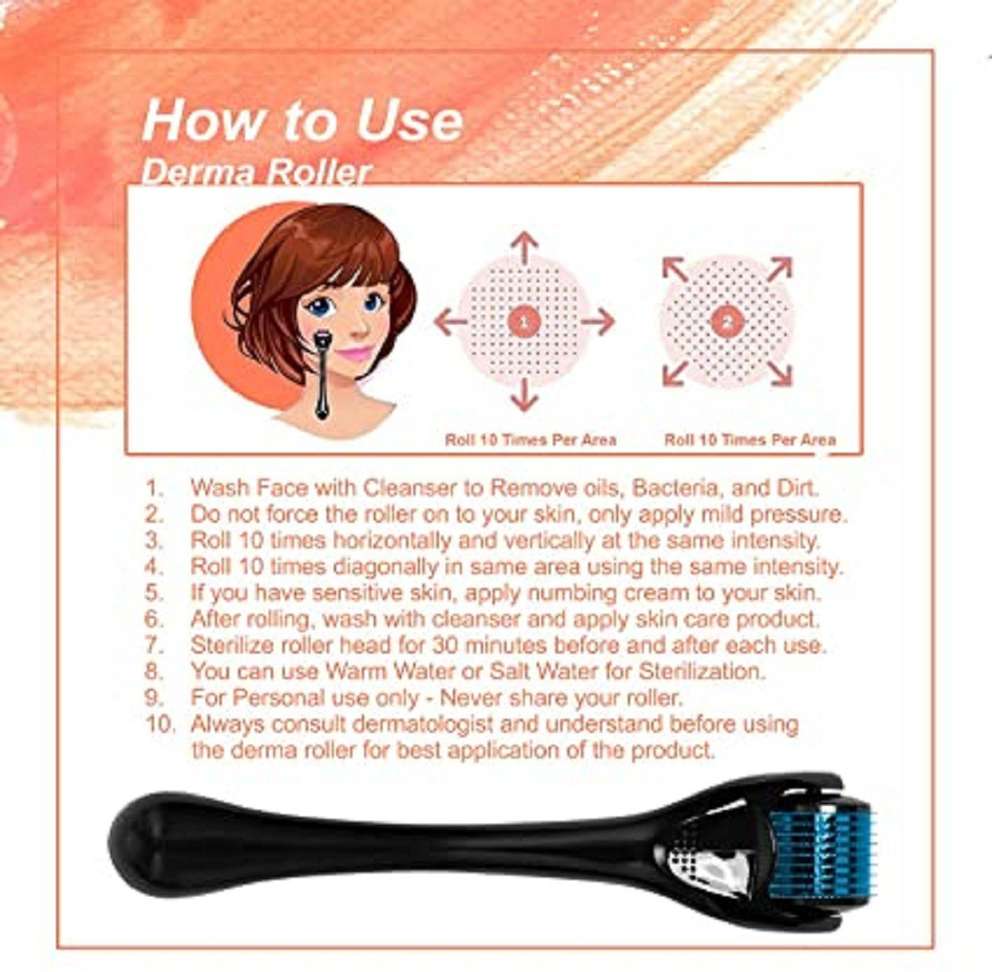 How to Use
Derma Roller

1

Roll 10 Times Per Area

2

Roll 10 Times Per Area

1. Wash Face with Cleanser to Remove oils, Bacteria, and Dirt.
2. Do not force the roller on to your skin, only apply mild pressure.
3. Roll 10 times horizontally and vertically at the same intensity.
4. Roll 10 times diagonally in same area using the same intensity.
5. If you have sensitive skin, apply numbing cream to your skin.
6. After rolling, wash with cleanser and apply skin care product.
7. Sterilize roller head for 30 minutes before and after each use.
8. You can use Warm Water or Salt Water for Sterilization.
9. For Personal use only - Never share your roller.
10. Always consult dermatologist and understand before using the derma roller for best application of the product.