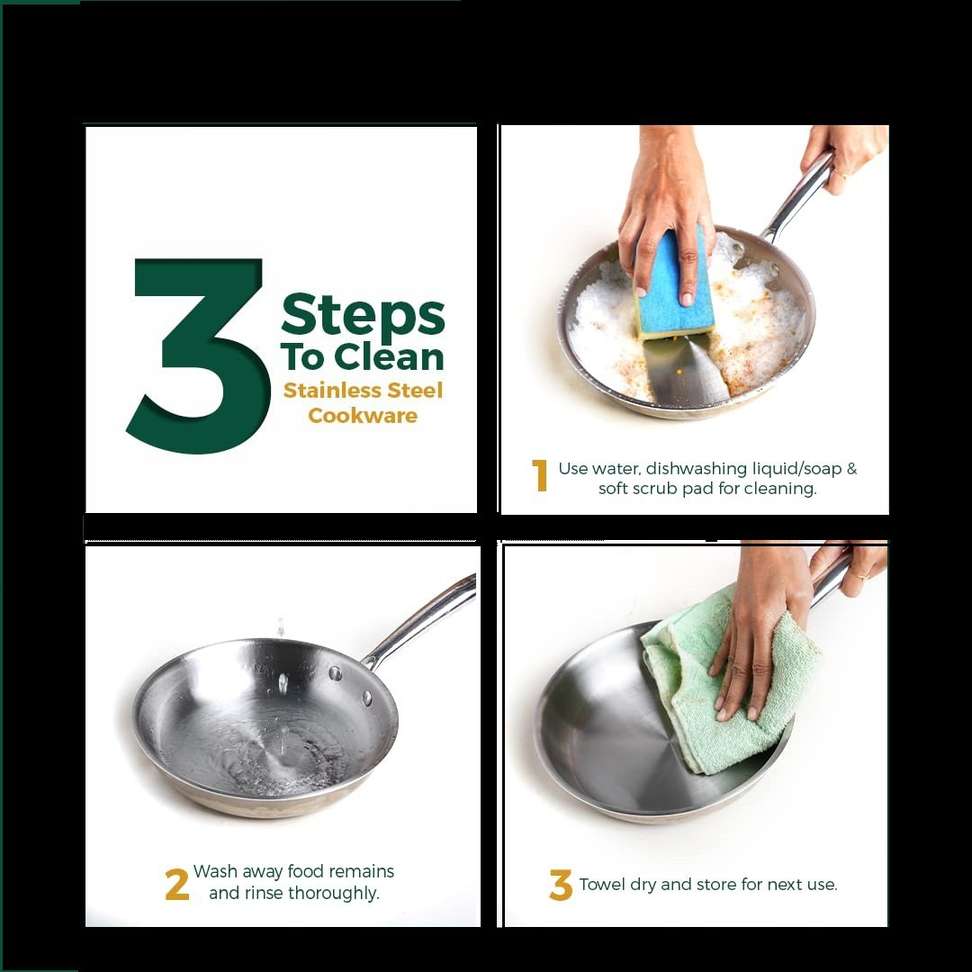 3 Steps To Clean Stainless Steel Cookware

1 Use water, dishwashing liquid/soap & soft scrub pad for cleaning.

2 Wash away food remains and rinse thoroughly.

3 Towel dry and store for next use.