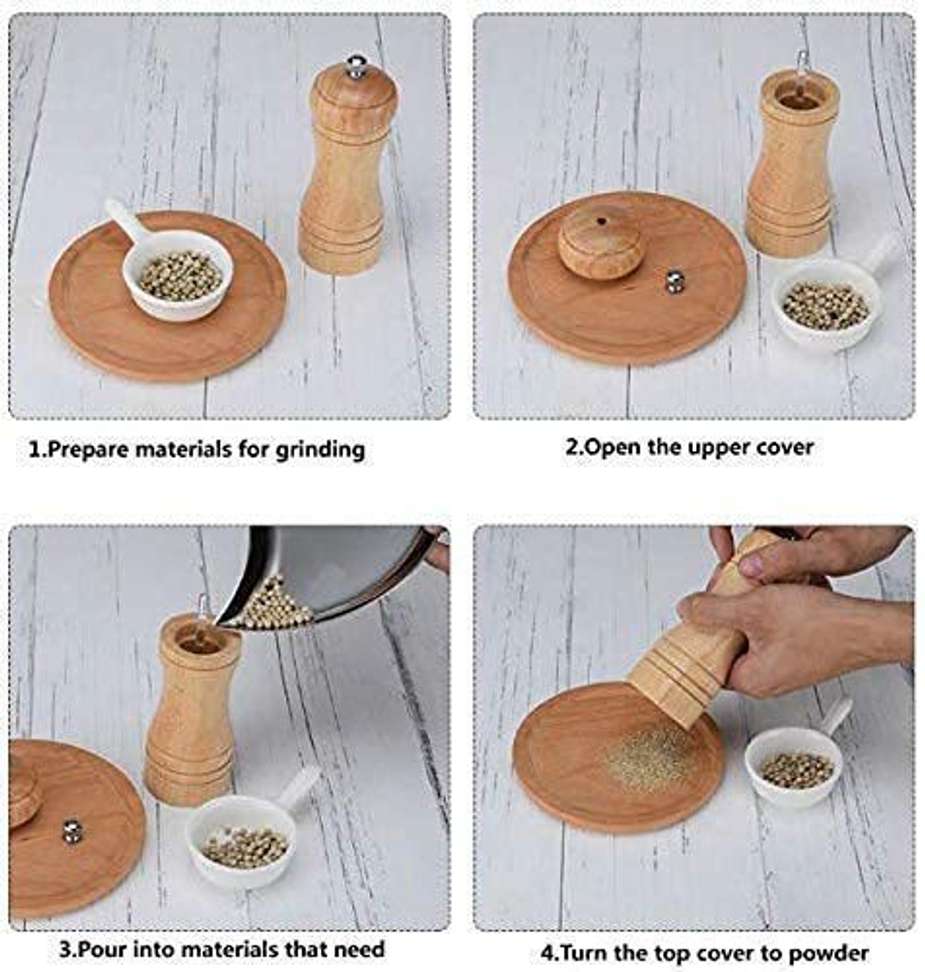 1.Prepare materials for grinding

2.Open the upper cover

3.Pour into materials that need

4.Turn the top cover to powder