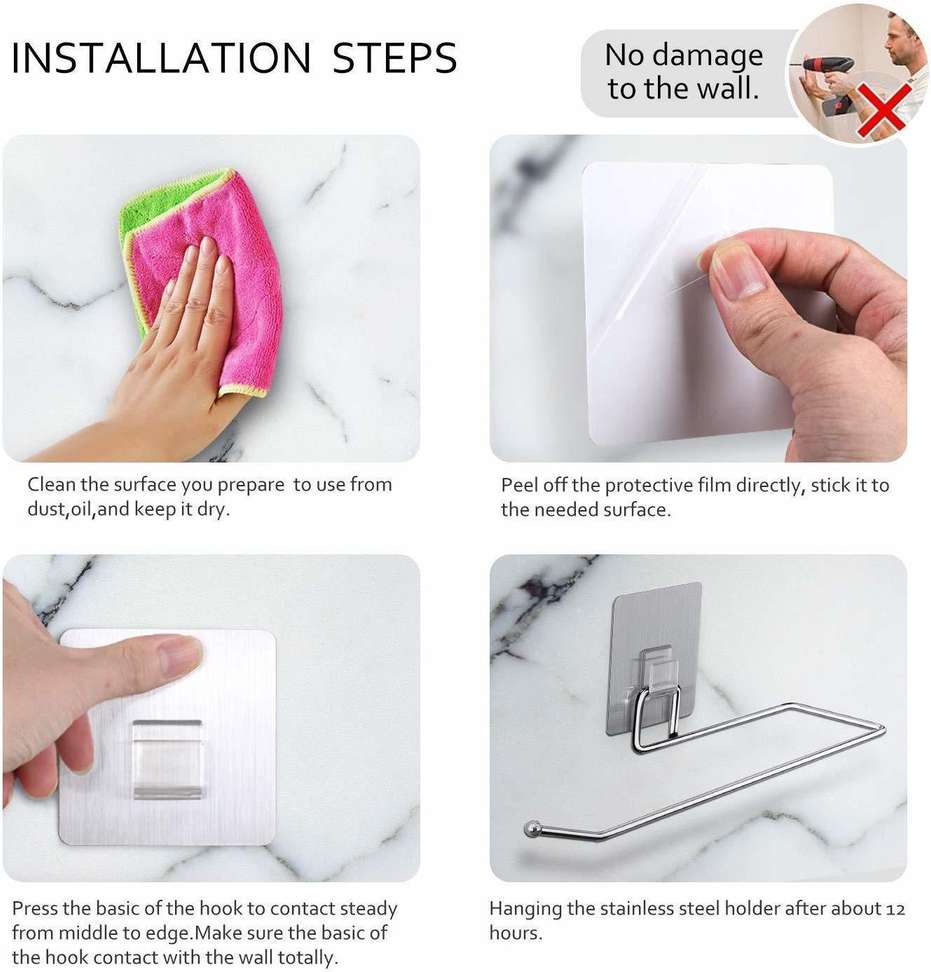 INSTALLATION STEPS

No damage to the wall.

Clean the surface you prepare to use from dust,oil,and keep it dry.

Peel off the protective film directly, stick it to the needed surface.

Press the basic of the hook to contact steady from middle to edge.Make sure the basic of the hook contact with the wall totally.

Hanging the stainless steel holder after about 12 hours.