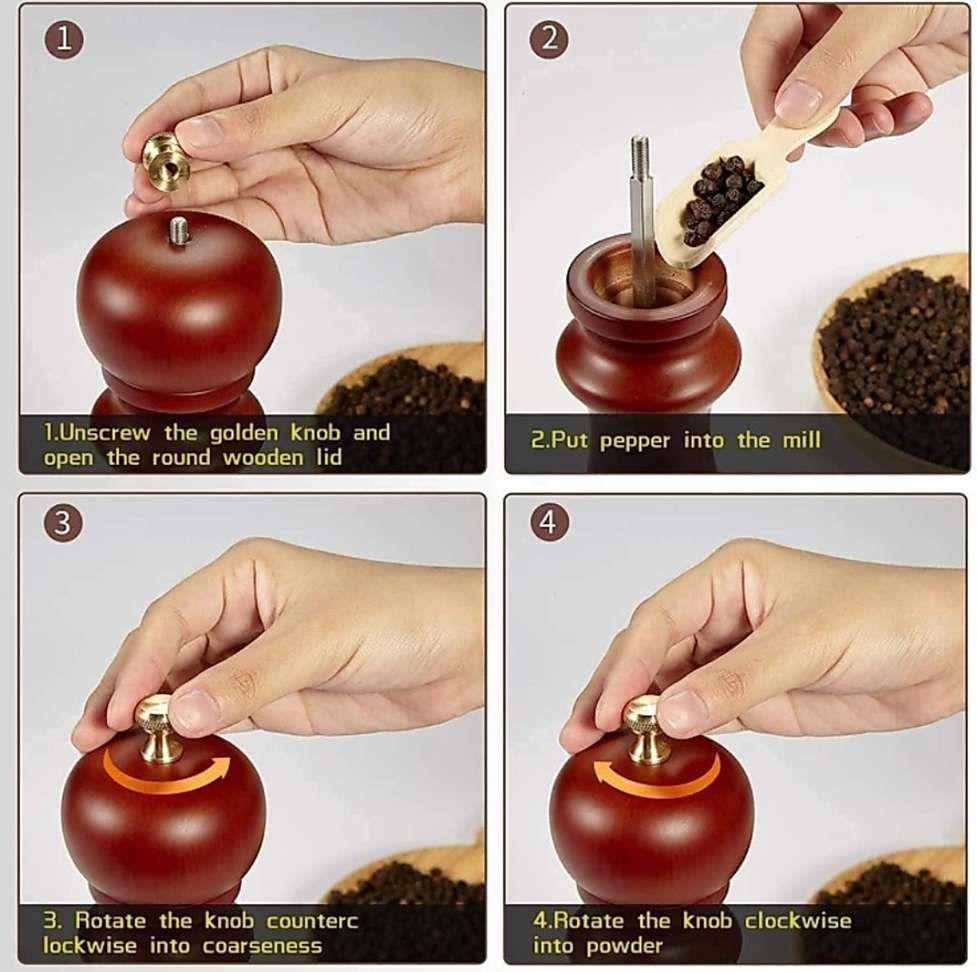 1

1.Unscrew the golden knob and open the round wooden lid

2

2.Put pepper into the mill

3

3. Rotate the knob counterc lockwise into coarseness

4

4.Rotate the knob clockwise into powder