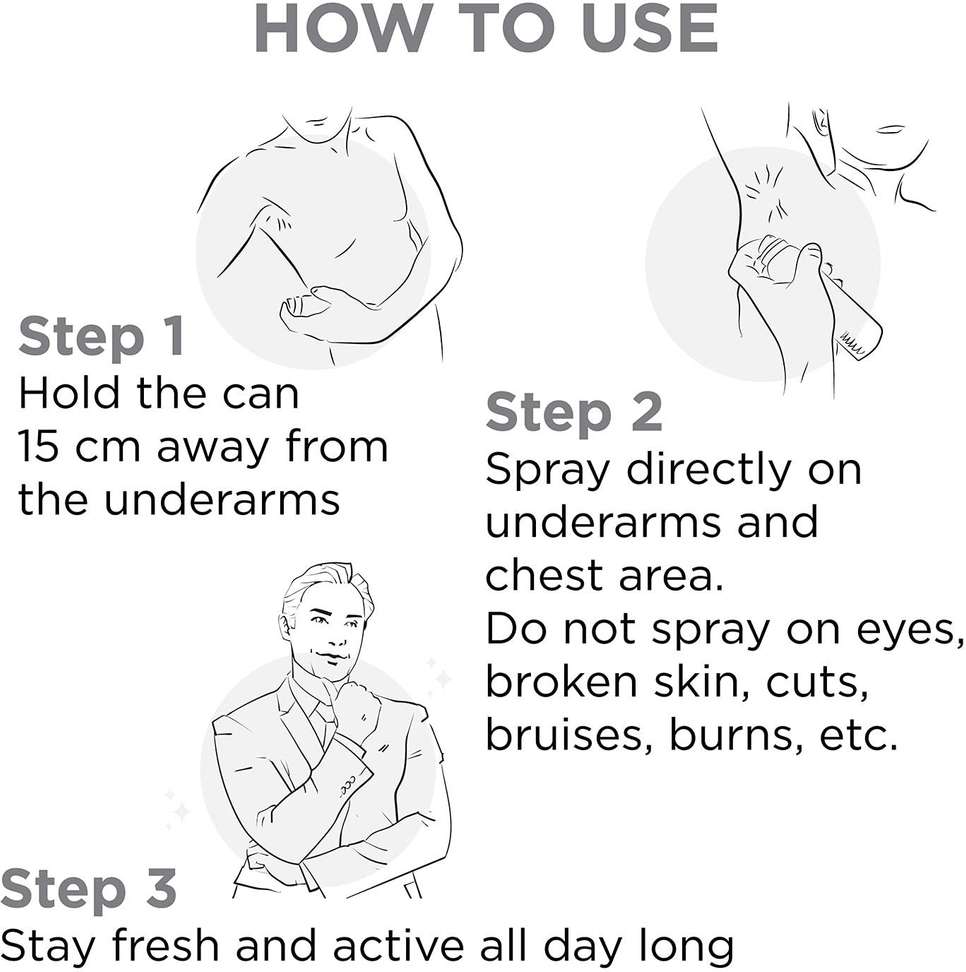 HOW TO USE

Step 1
Hold the can 15 cm away from the underarms

Step 2
Spray directly on underarms and chest area.
Do not spray on eyes, broken skin, cuts, bruises, burns, etc.

Step 3
Stay fresh and active all day long