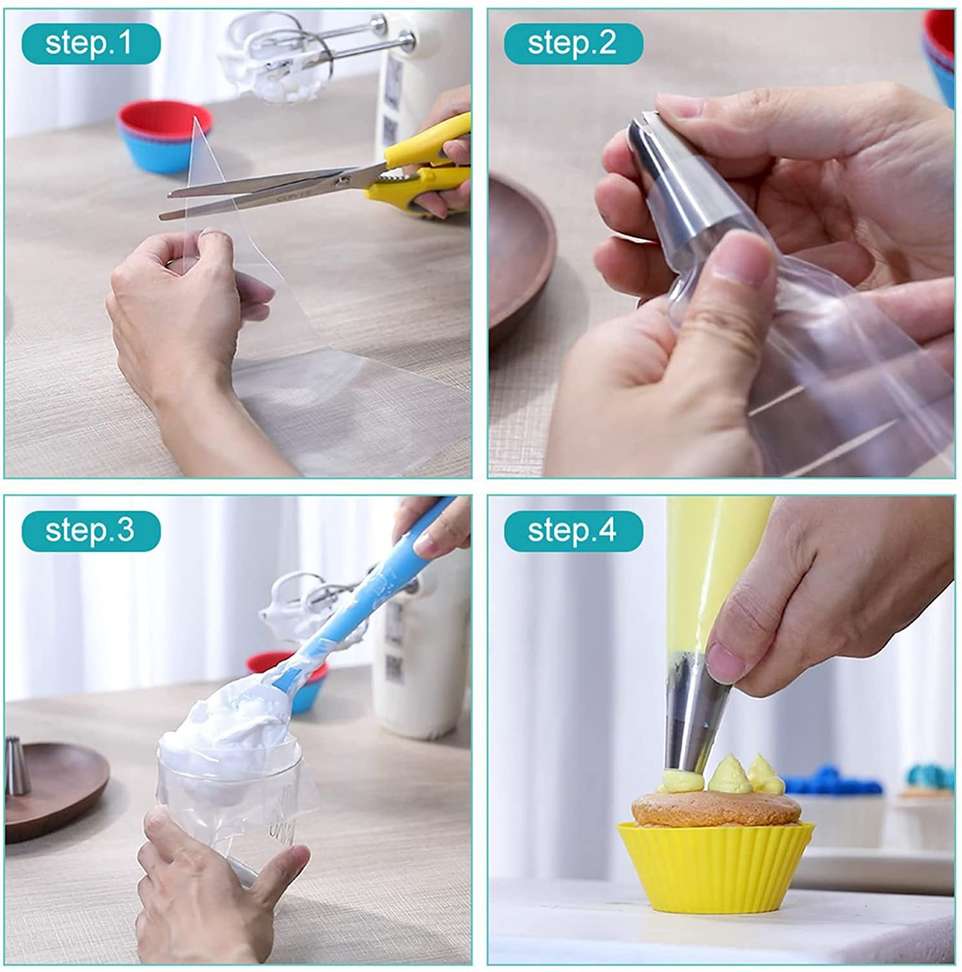 step.1

step.2

step.3

step.4