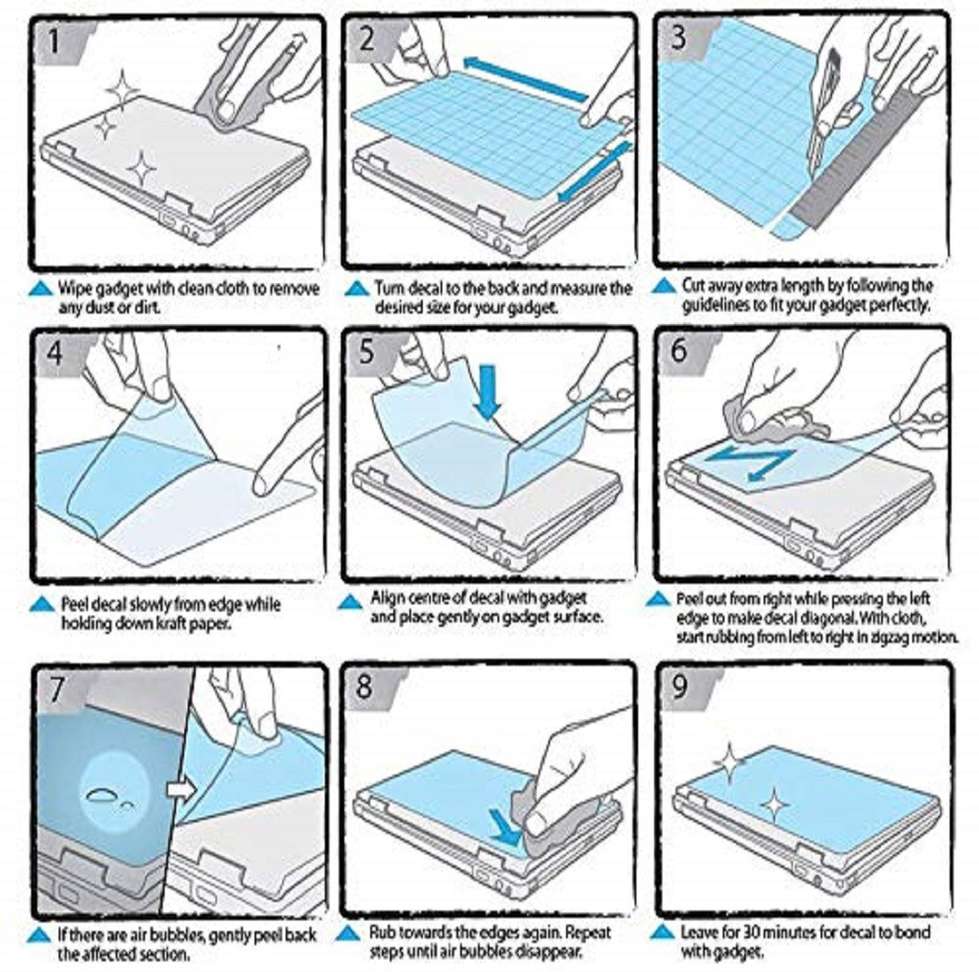 1

Wipe gadget with clean cloth to remove any dust or dirt.

2

Turn decal to the back and measure the desired size for your gadget.

3

Cut away extra length by following the guidelines to fit your gadget perfectly.

4

Peel decal slowly from edge while holding down kraft paper.

5

Align centre of decal with gadget and place gently on gadget surface.

6

Peel out from right while pressing the left edge to make decal diagonal. With cloth, start rubbing from left to right in zigzag motion.

7

If there are air bubbles, gently peel back the affected section.

8

Rub towards the edges again. Repeat steps until air bubbles disappear.

9

Leave for 30 minutes for decal to bond with gadget.