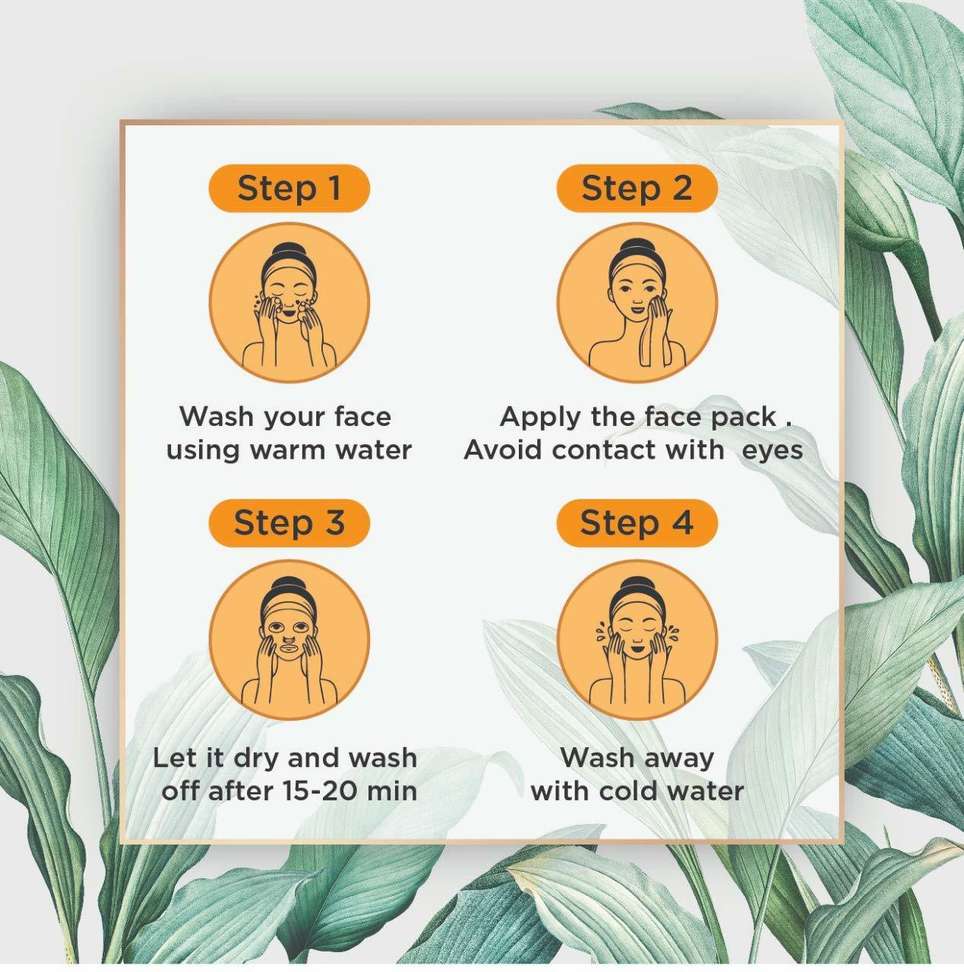 Step 1

Wash your face using warm water

Step 2

Apply the face pack . Avoid contact with eyes

Step 3

Let it dry and wash off after 15-20 min

Step 4

Wash away with cold water