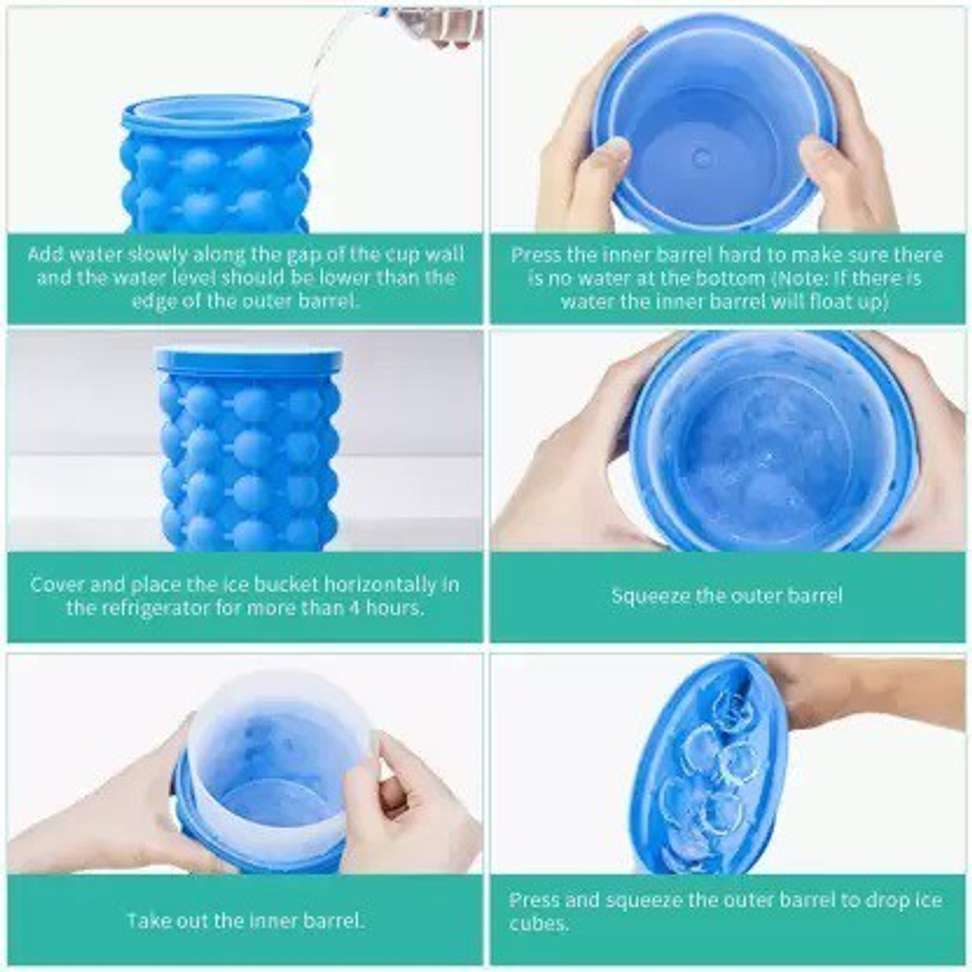 Add water slowly along the gap of the cup wall and the water level should be lower than the edge of the outer barrel.

Press the inner barrel hard to make sure there is no water at the bottom (Note: If there is water the inner barrel will float up)

Cover and place the ice bucket horizontally in the refrigerator for more than 4 hours.

Squeeze the outer barrel

Take out the inner barrel.

Press and squeeze the outer barrel to drop ice cubes.