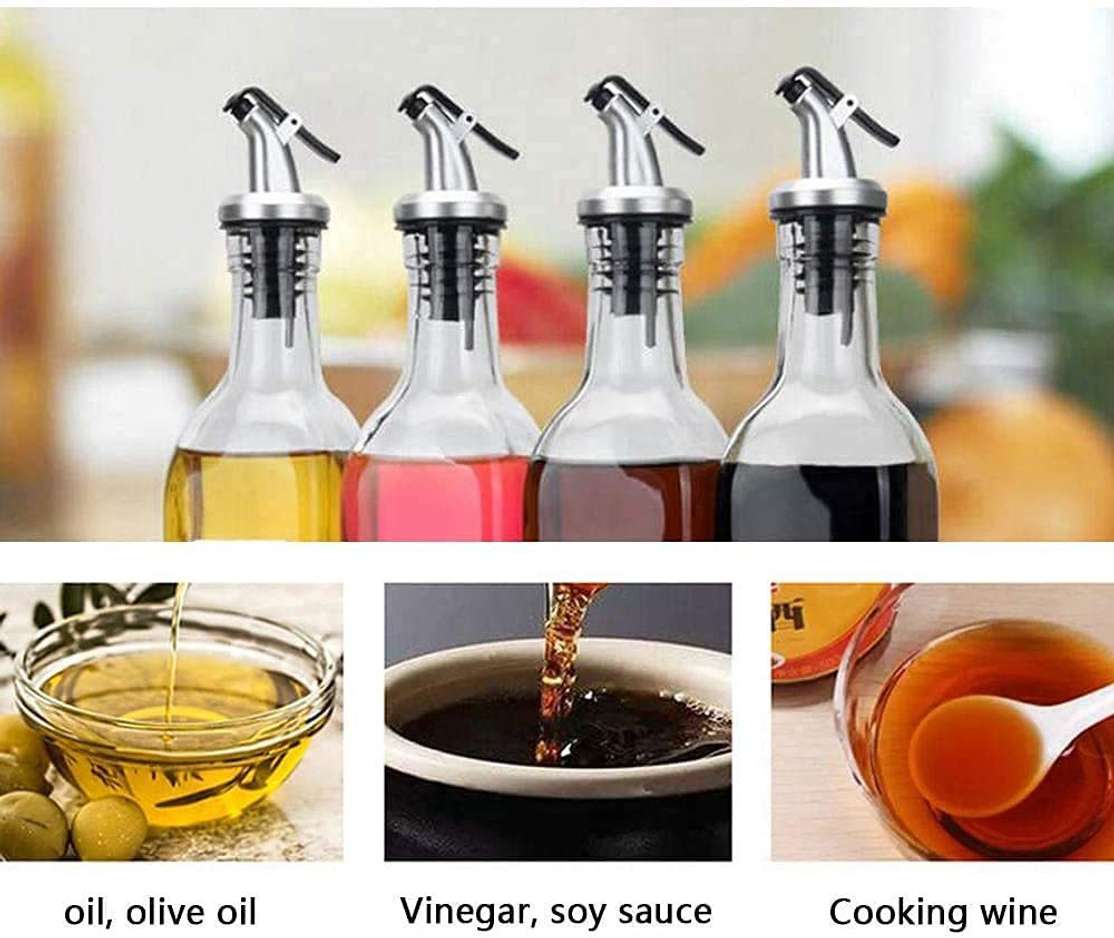 oil, olive oil

Vinegar, soy sauce

Cooking wine