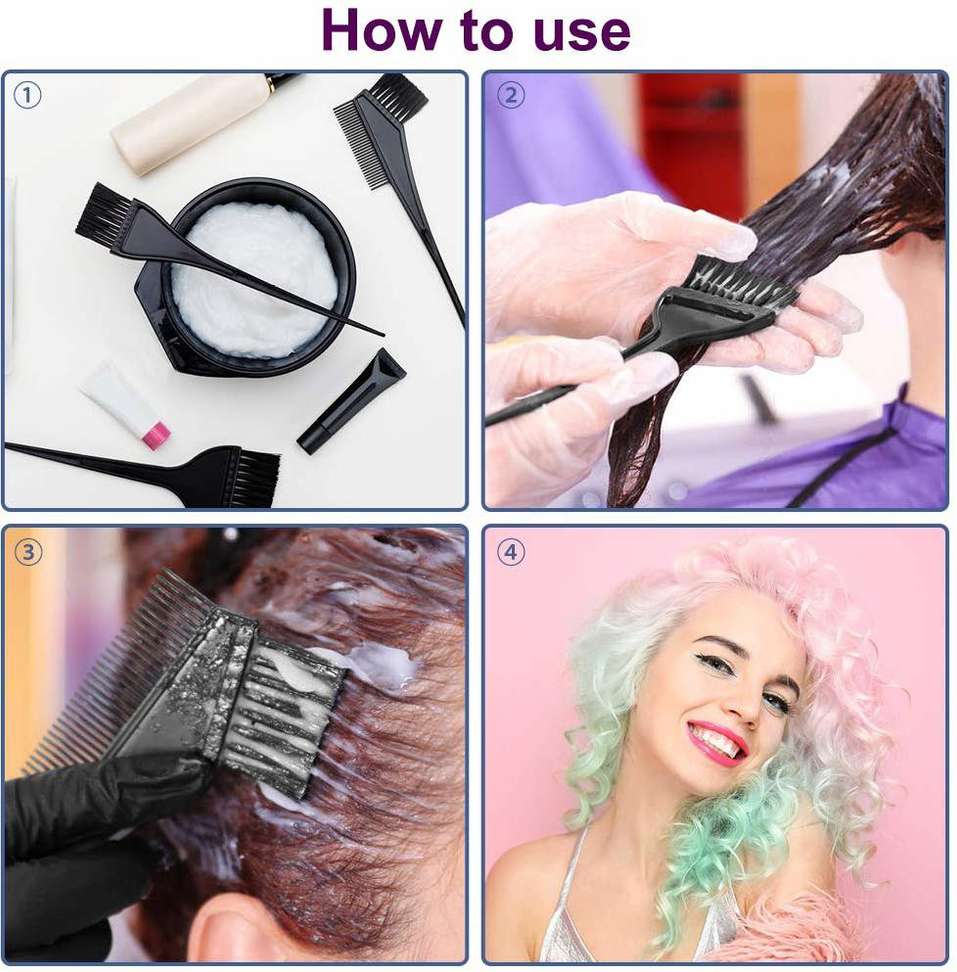 How to use

①

②

③

④