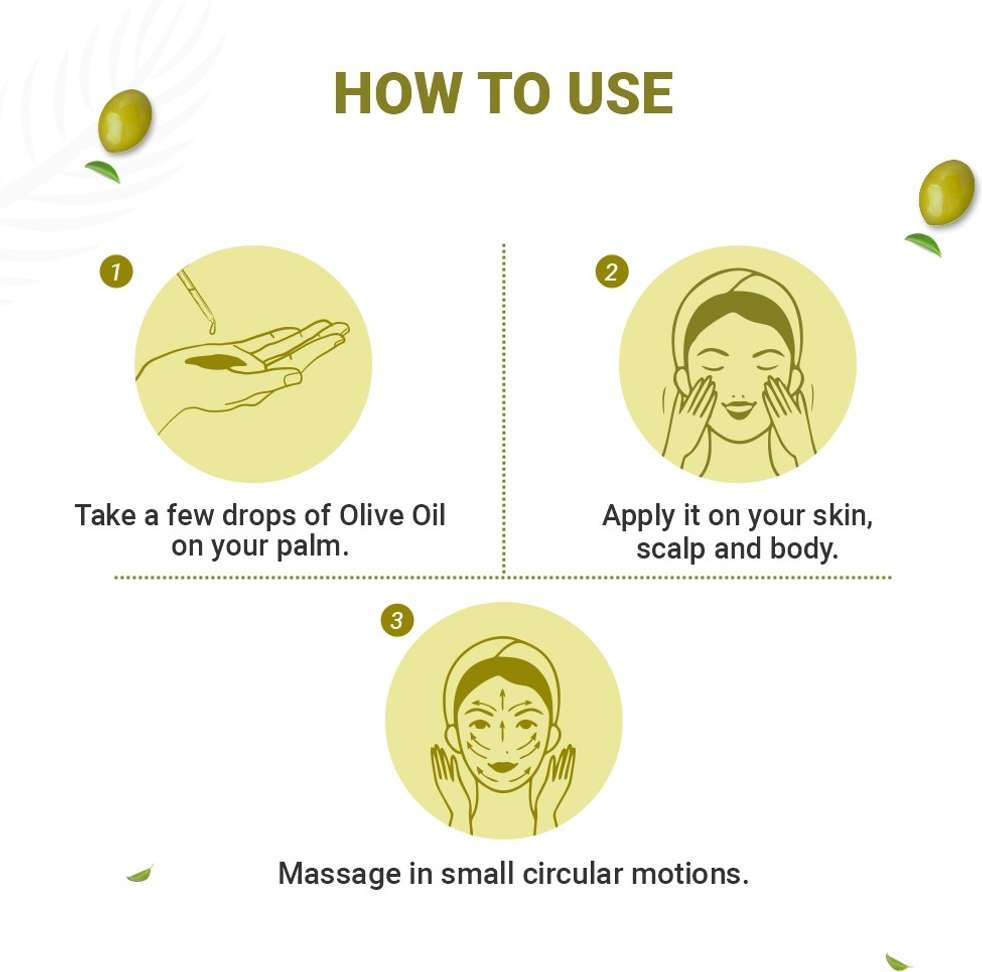 HOW TO USE

1

Take a few drops of Olive Oil on your palm.

2

Apply it on your skin, scalp and body.

3

Massage in small circular motions.