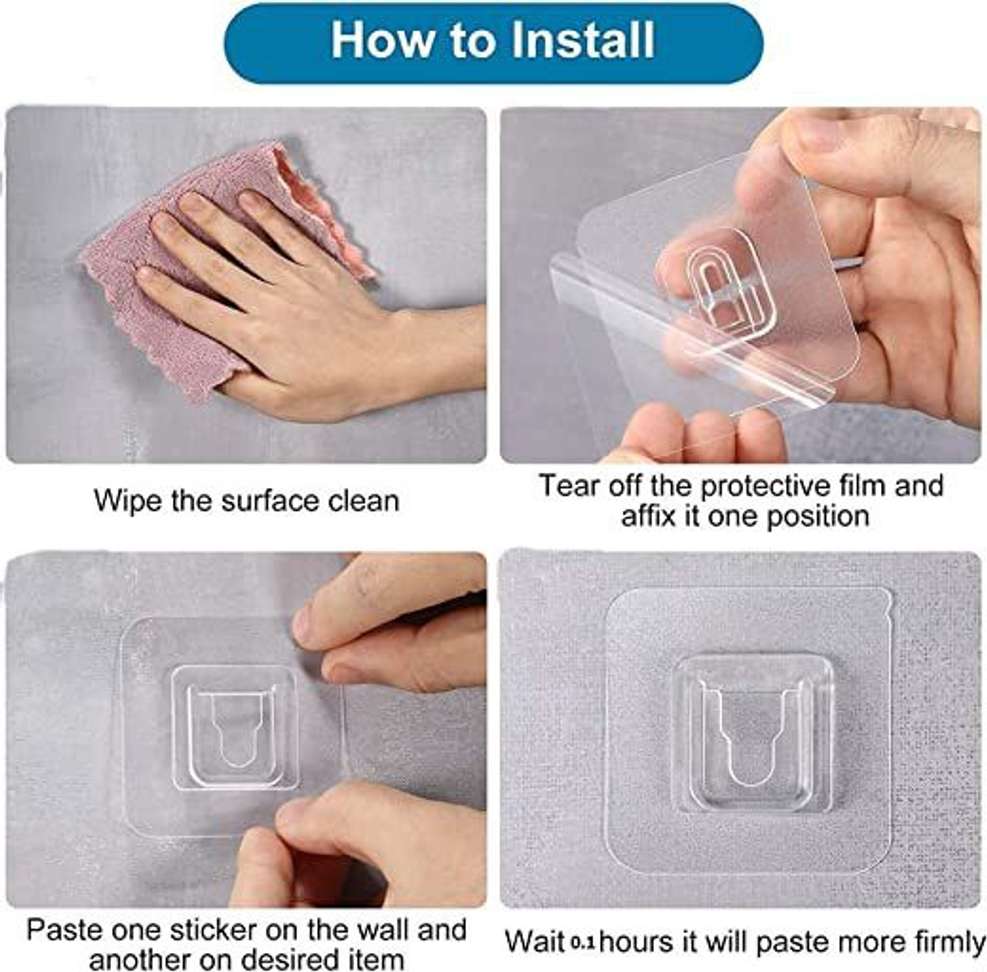 How to Install

Wipe the surface clean

Tear off the protective film and affix it one position

Paste one sticker on the wall and another on desired item

Wait 0.1 hours it will paste more firmly