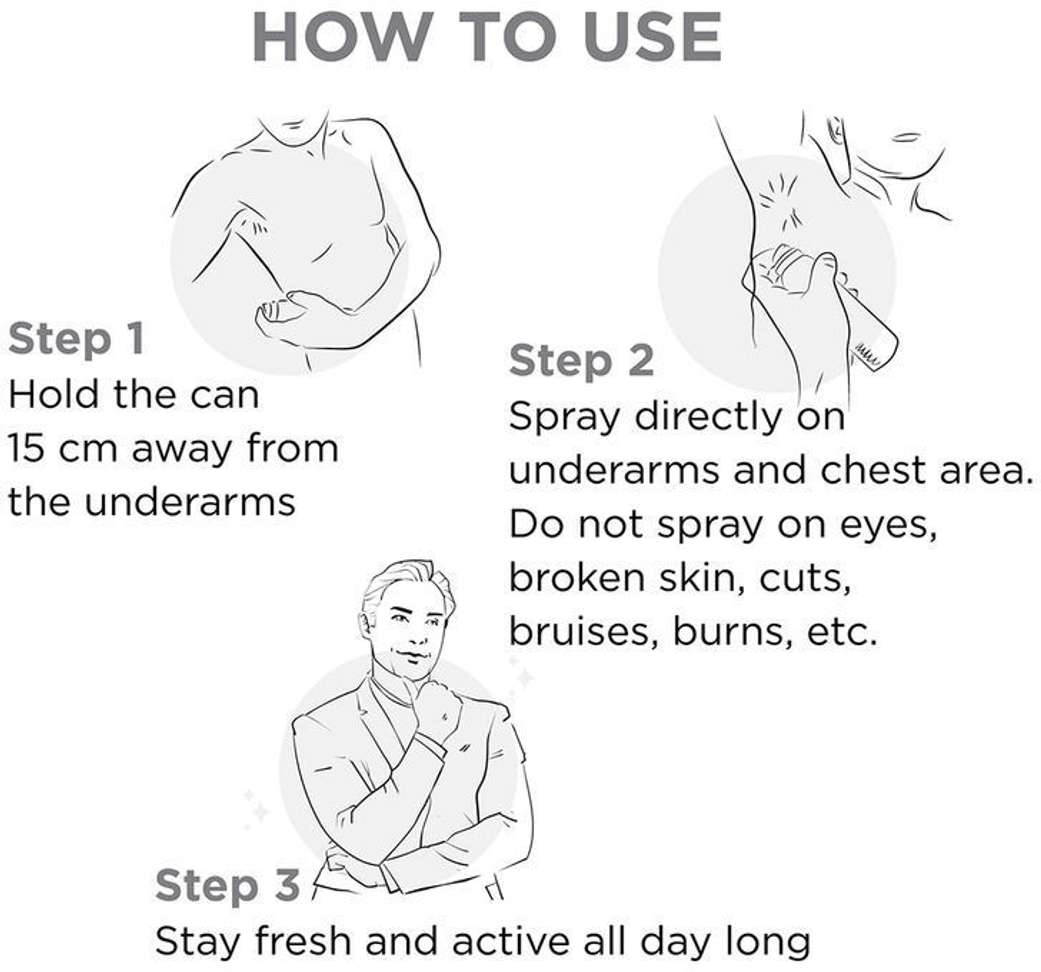 HOW TO USE

Step 1
Hold the can 15 cm away from the underarms

Step 2
Spray directly on underarms and chest area. Do not spray on eyes, broken skin, cuts, bruises, burns, etc.

Step 3
Stay fresh and active all day long