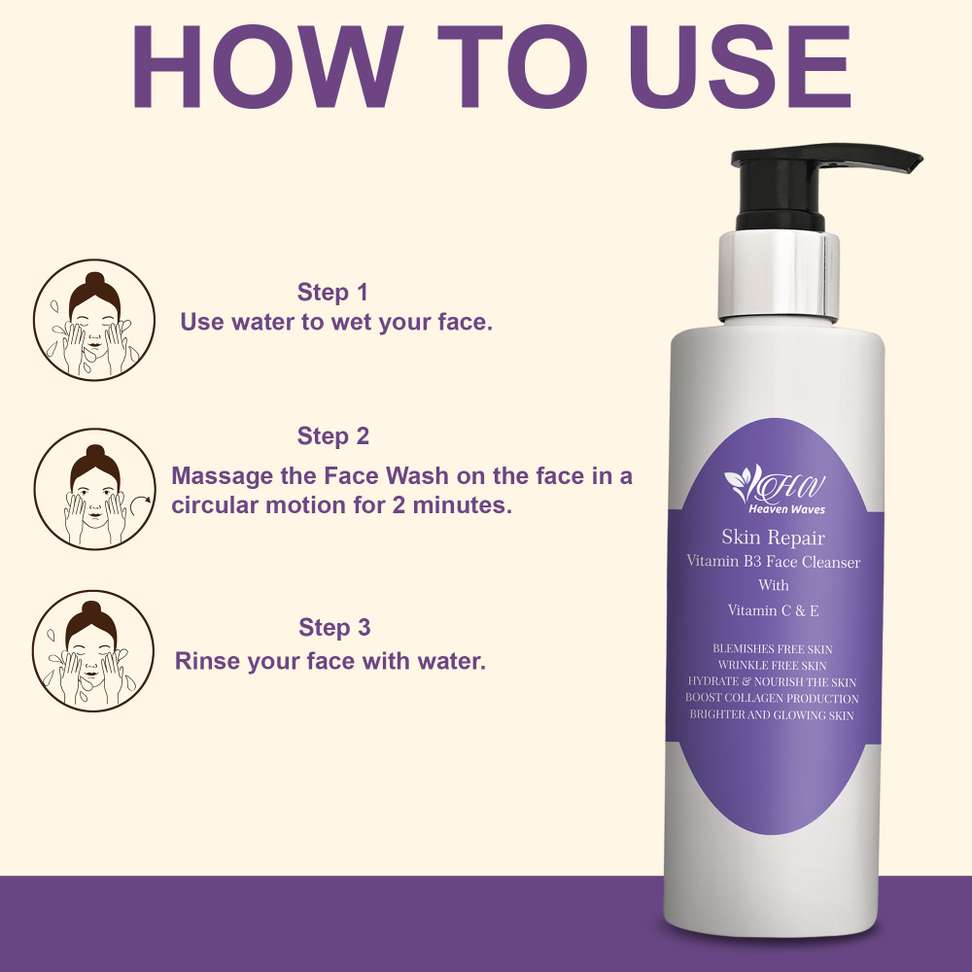 HOW TO USE

Step 1
Use water to wet your face.

Step 2
Massage the Face Wash on the face in a circular motion for 2 minutes.

Step 3
Rinse your face with water.

HW
Heaven Waves

Skin Repair
Vitamin B3 Face Cleanser
With
Vitamin C & E

BLEMISHES FREE SKIN
WRINKLE FREE SKIN
HYDRATE & NOURISH THE SKIN
BOOST COLLAGEN PRODUCTION
BRIGHTER AND GLOWING SKIN