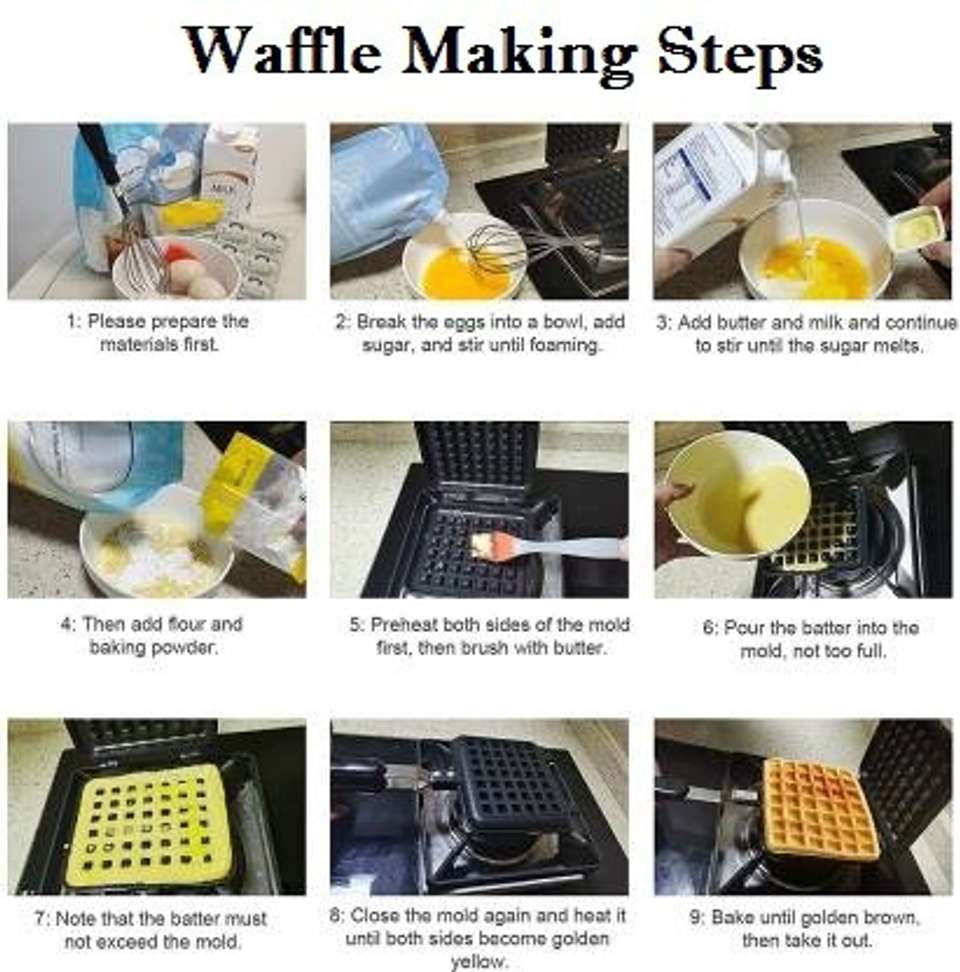 Waffle Making Steps

1: Please prepare the materials first.

2: Break the eggs into a bowl, add sugar, and stir until foaming.

3: Add butter and milk and continue to stir until the sugar melts.

4: Then add flour and baking powder.

5: Preheat both sides of the mold first, then brush with butter.

6: Pour the batter into the mold, not too full.

7: Note that the batter must not exceed the mold.

8: Close the mold again and heat it until both sides become golden yellow.

9: Bake until golden brown, then take it out.