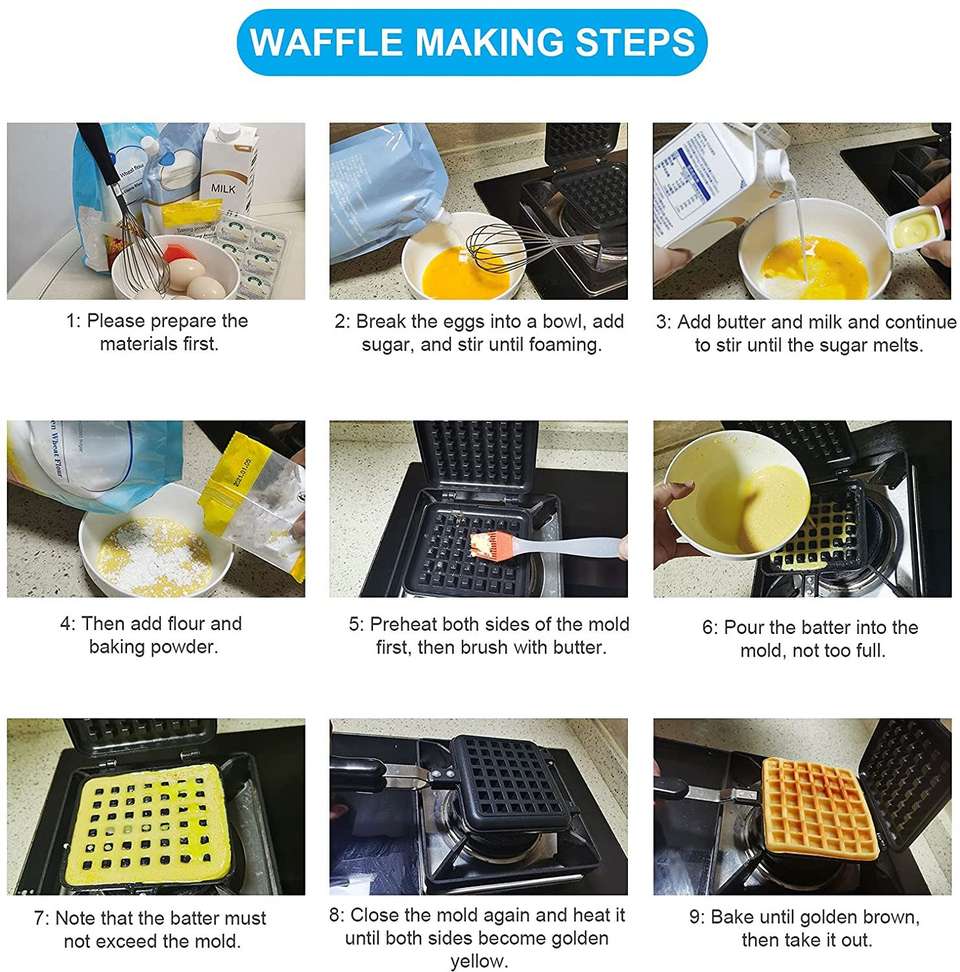 WAFFLE MAKING STEPS

MILK

1: Please prepare the materials first.

2: Break the eggs into a bowl, add sugar, and stir until foaming.

3: Add butter and milk and continue to stir until the sugar melts.

4: Then add flour and baking powder.

5: Preheat both sides of the mold first, then brush with butter.

6: Pour the batter into the mold, not too full.

7: Note that the batter must not exceed the mold.

8: Close the mold again and heat it until both sides become golden yellow.

9: Bake until golden brown, then take it out.