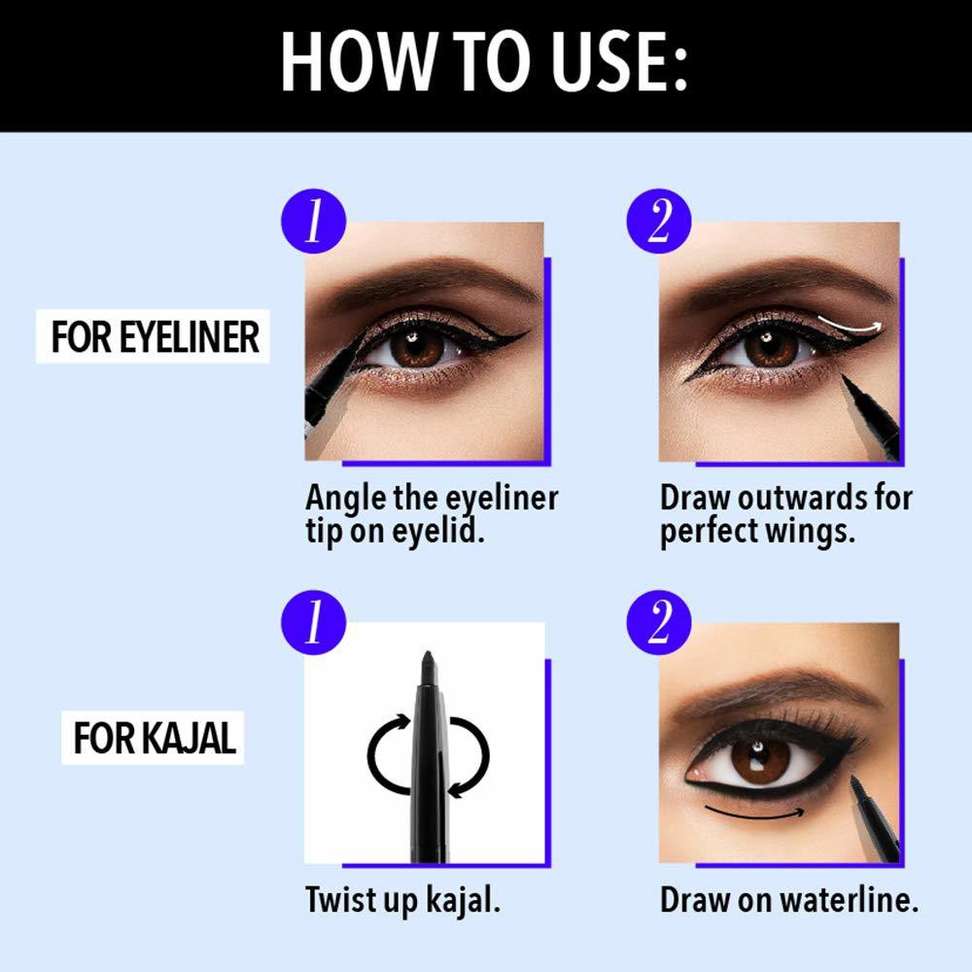 HOW TO USE:

FOR EYELINER

1

Angle the eyeliner tip on eyelid.

2

Draw outwards for perfect wings.

FOR KAJAL

1

Twist up kajal.

2

Draw on waterline.