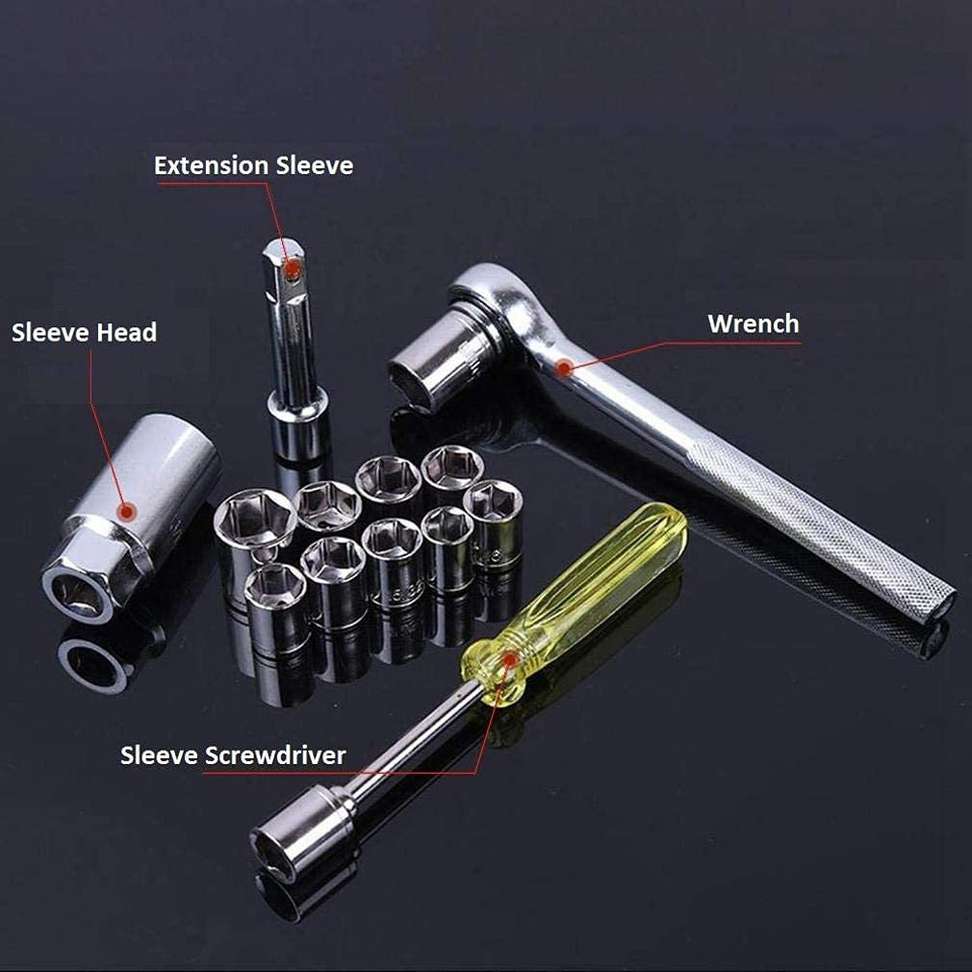 Extension Sleeve

Sleeve Head

Wrench

Sleeve Screwdriver