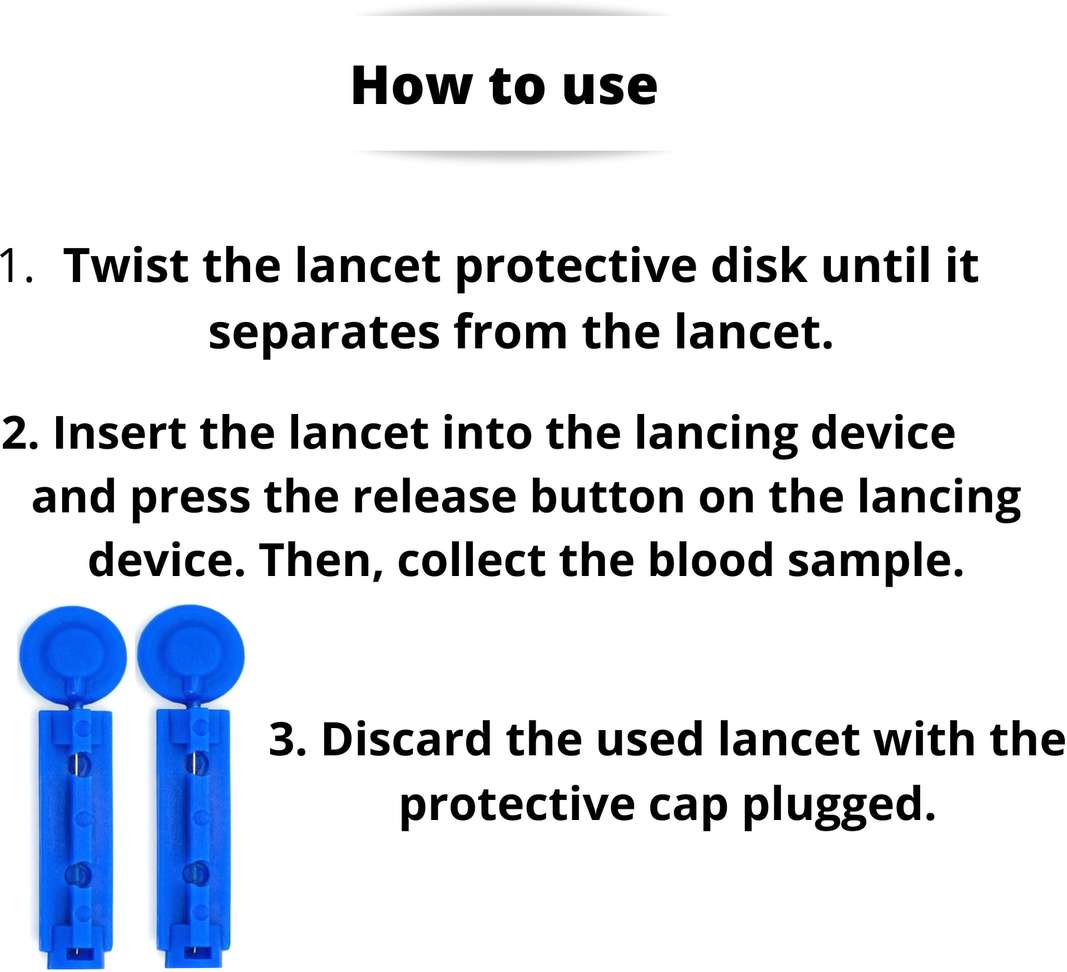 How to use

1. Twist the lancet protective disk until it separates from the lancet.

2. Insert the lancet into the lancing device and press the release button on the lancing device. Then, collect the blood sample.

3. Discard the used lancet with the protective cap plugged.