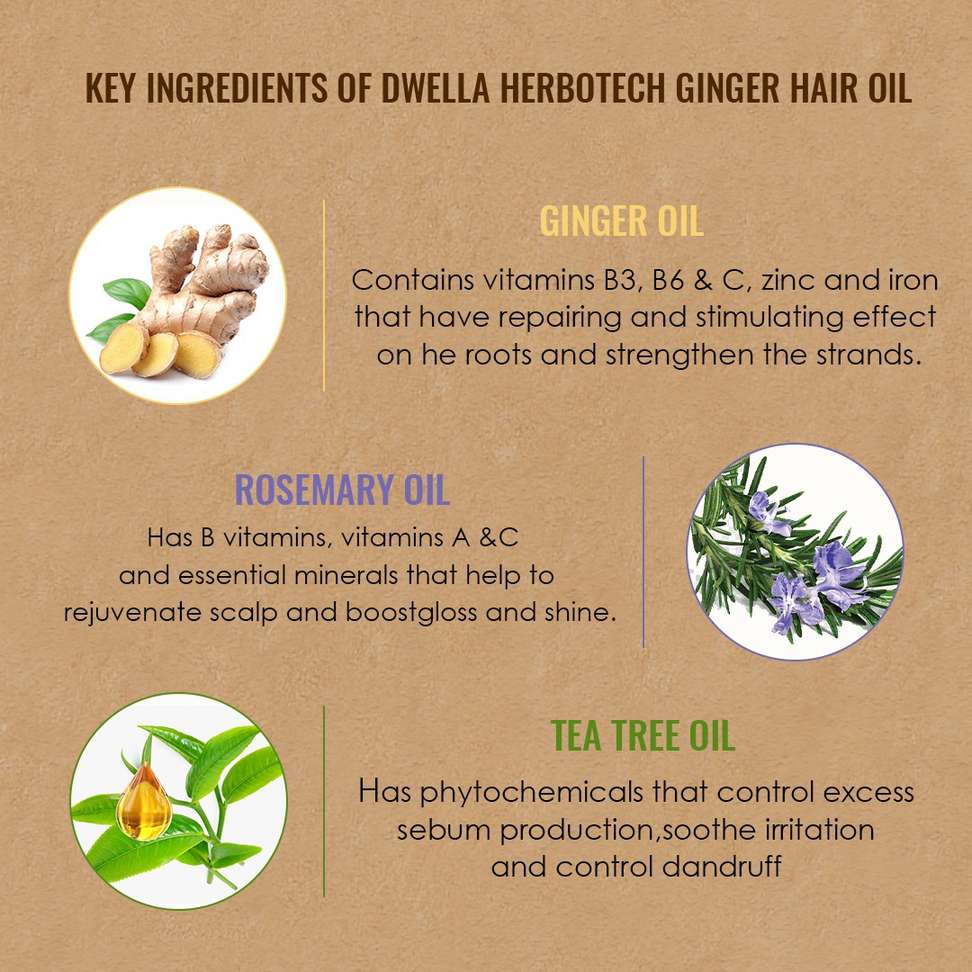 KEY INGREDIENTS OF DWELLA HERBOTECH GINGER HAIR OIL

GINGER OIL

Contains vitamins B3, B6 & C, zinc and iron that have repairing and stimulating effect on he roots and strengthen the strands.

ROSEMARY OIL

Has B vitamins, vitamins A &C and essential minerals that help to rejuvenate scalp and boostgloss and shine.

TEA TREE OIL

Has phytochemicals that control excess sebum production,soothe irritation and control dandruff