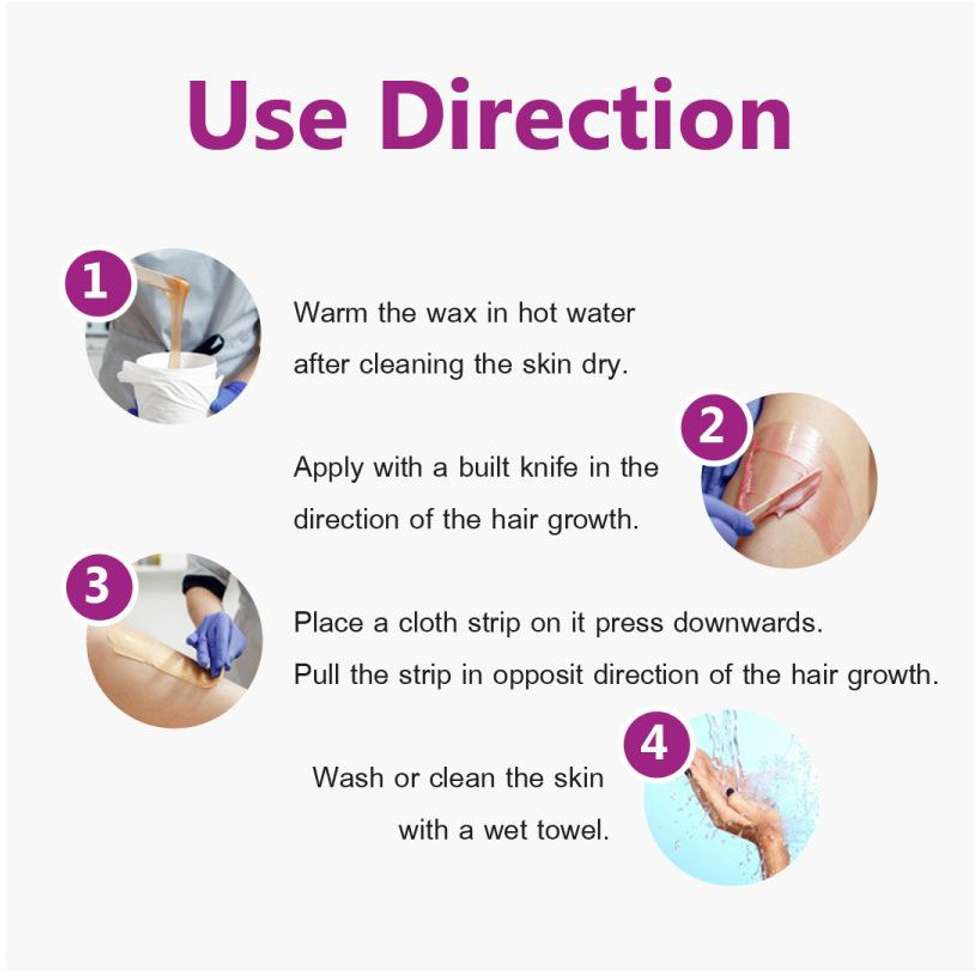 Use Direction

1

Warm the wax in hot water after cleaning the skin dry.

2

Apply with a built knife in the direction of the hair growth.

3

Place a cloth strip on it press downwards.
Pull the strip in opposit direction of the hair growth.

4

Wash or clean the skin with a wet towel.