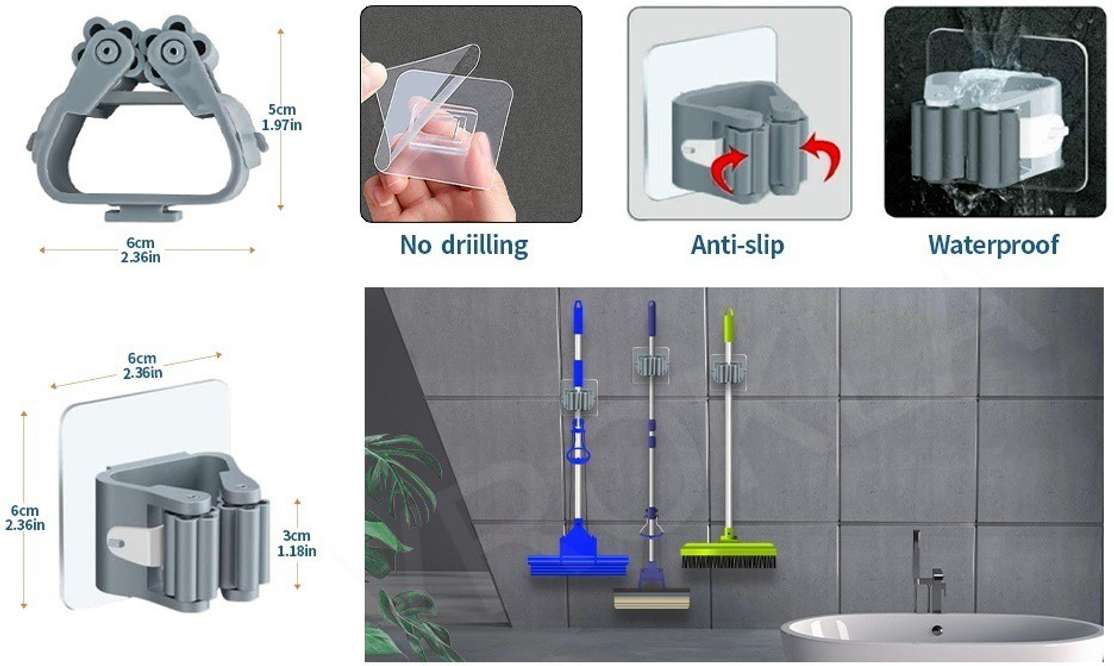 5cm
1.97in

6cm
2.36in

No driilling

Anti-slip

Waterproof

6cm
2.36in

6cm
2.36in

3cm
1.18in