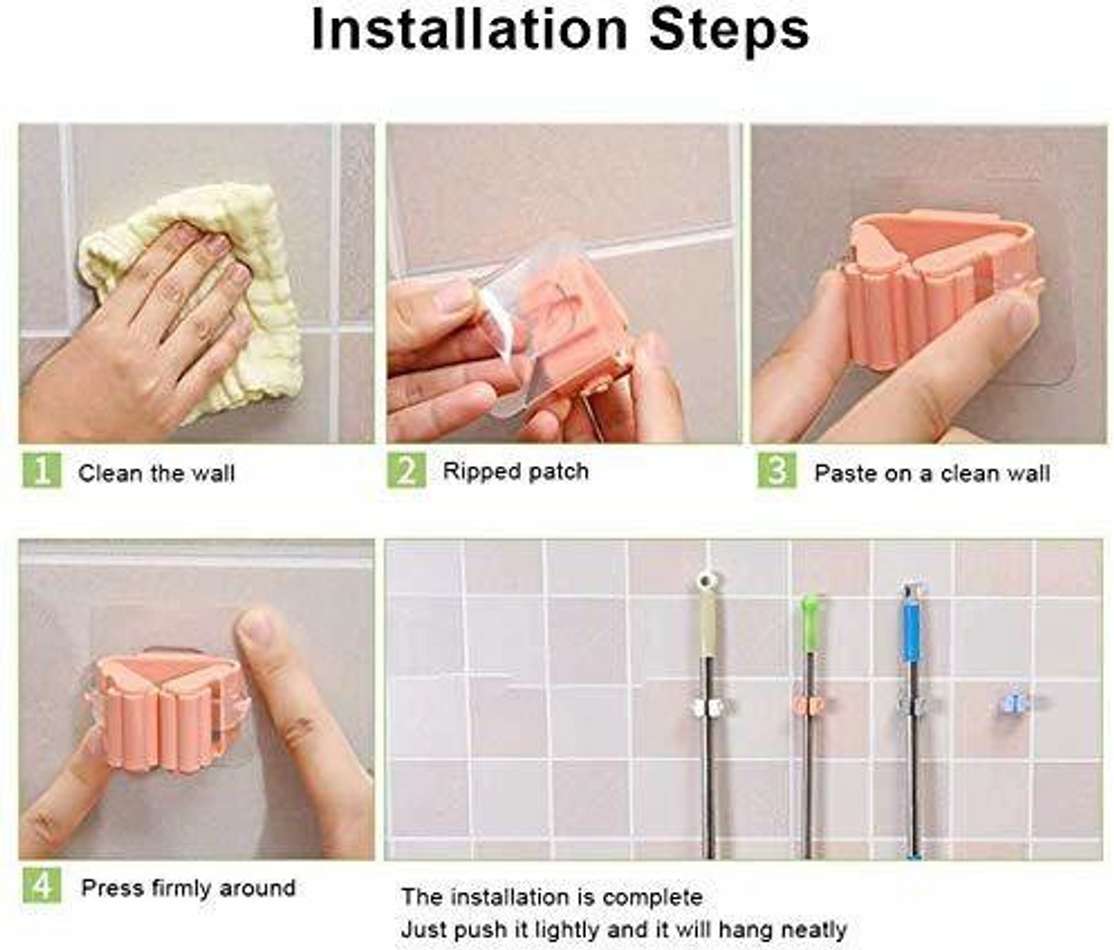 Installation Steps

1 Clean the wall

2 Ripped patch

3 Paste on a clean wall

4 Press firmly around

The installation is complete
Just push it lightly and it will hang neatly