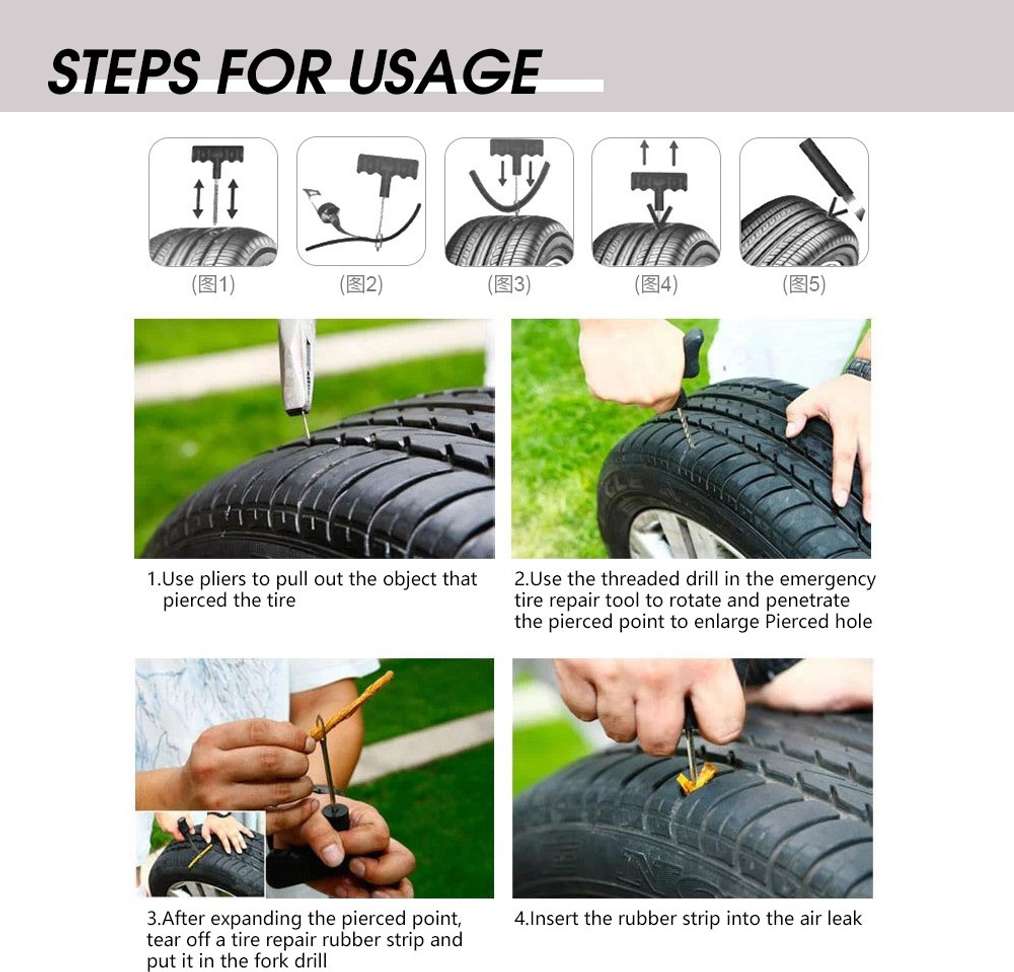 STEPS FOR USAGE

(图1)

(图2)

(图3)

(图4)

(图5)

1.Use pliers to pull out the object that pierced the tire

2.Use the threaded drill in the emergency tire repair tool to rotate and penetrate the pierced point to enlarge Pierced hole

3.After expanding the pierced point, tear off a tire repair rubber strip and put it in the fork drill

4.Insert the rubber strip into the air leak