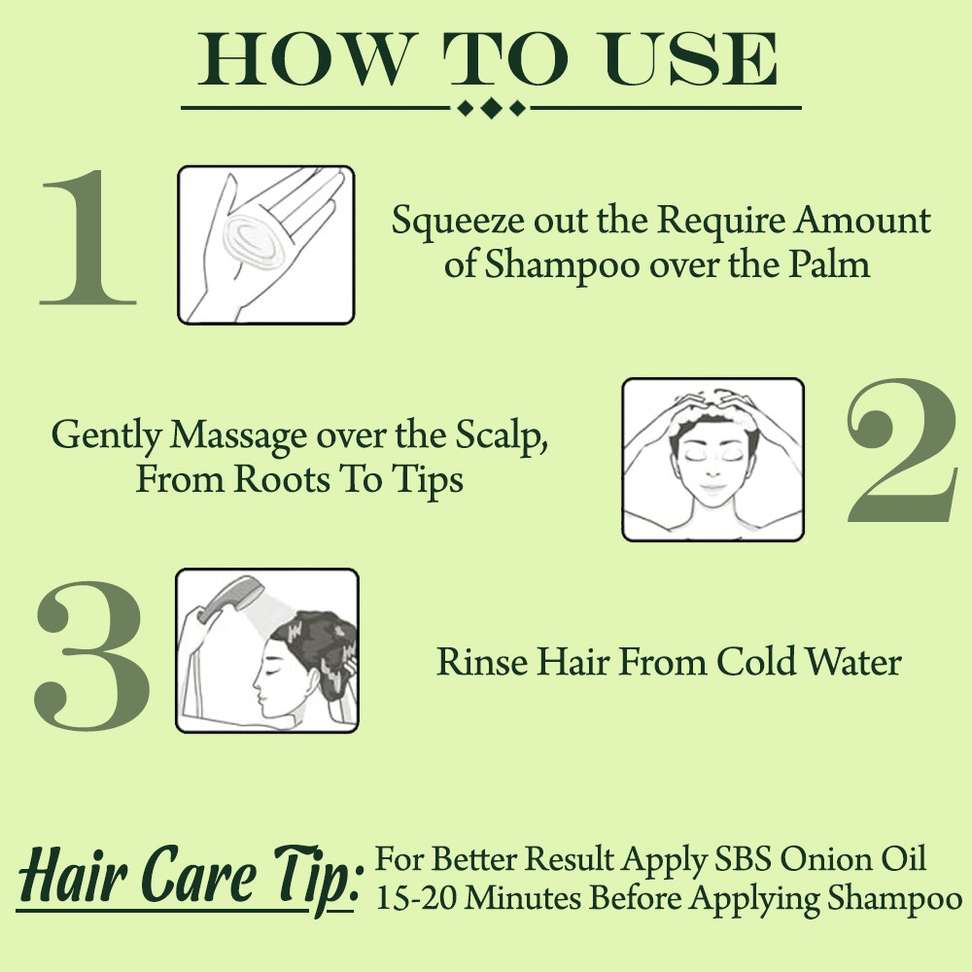 HOW TO USE

1

Squeeze out the Require Amount of Shampoo over the Palm

Gently Massage over the Scalp, From Roots To Tips

2

3

Rinse Hair From Cold Water

Hair Care Tip: For Better Result Apply SBS Onion Oil 15-20 Minutes Before Applying Shampoo