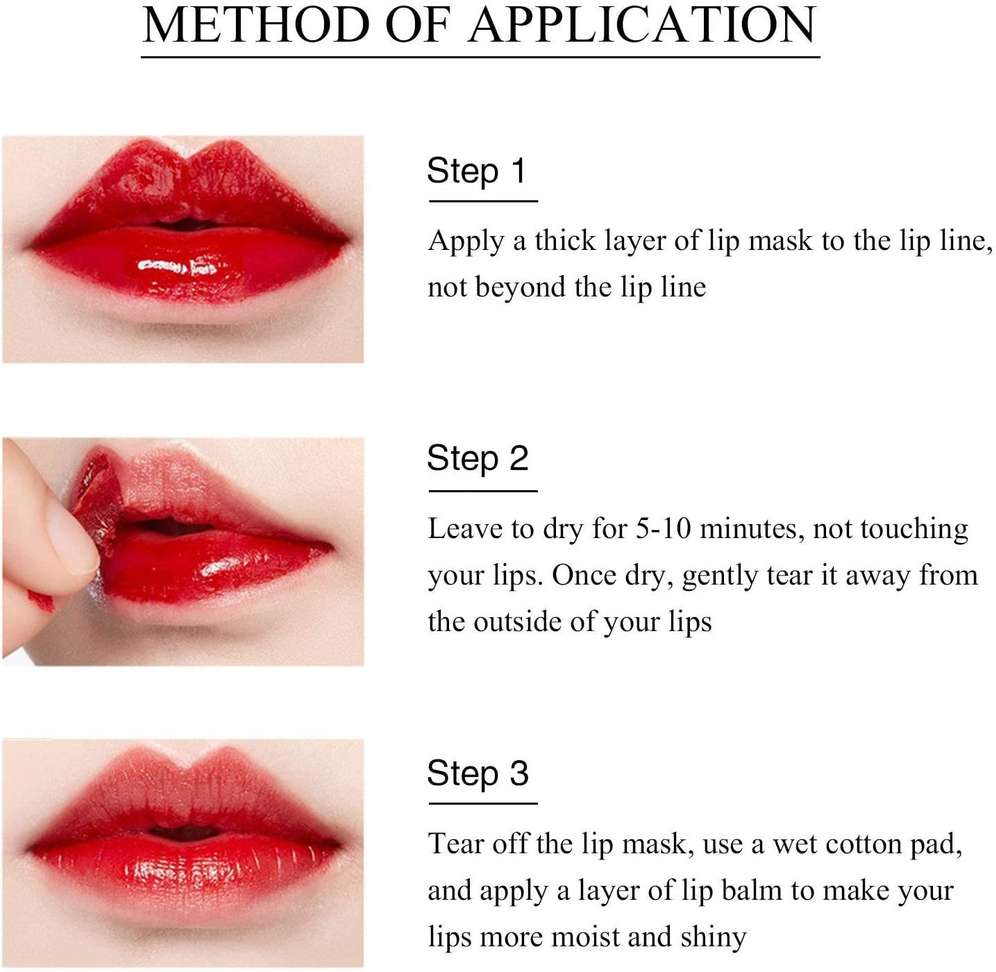 METHOD OF APPLICATION

Step 1

Apply a thick layer of lip mask to the lip line, not beyond the lip line

Step 2

Leave to dry for 5-10 minutes, not touching your lips. Once dry, gently tear it away from the outside of your lips

Step 3

Tear off the lip mask, use a wet cotton pad, and apply a layer of lip balm to make your lips more moist and shiny