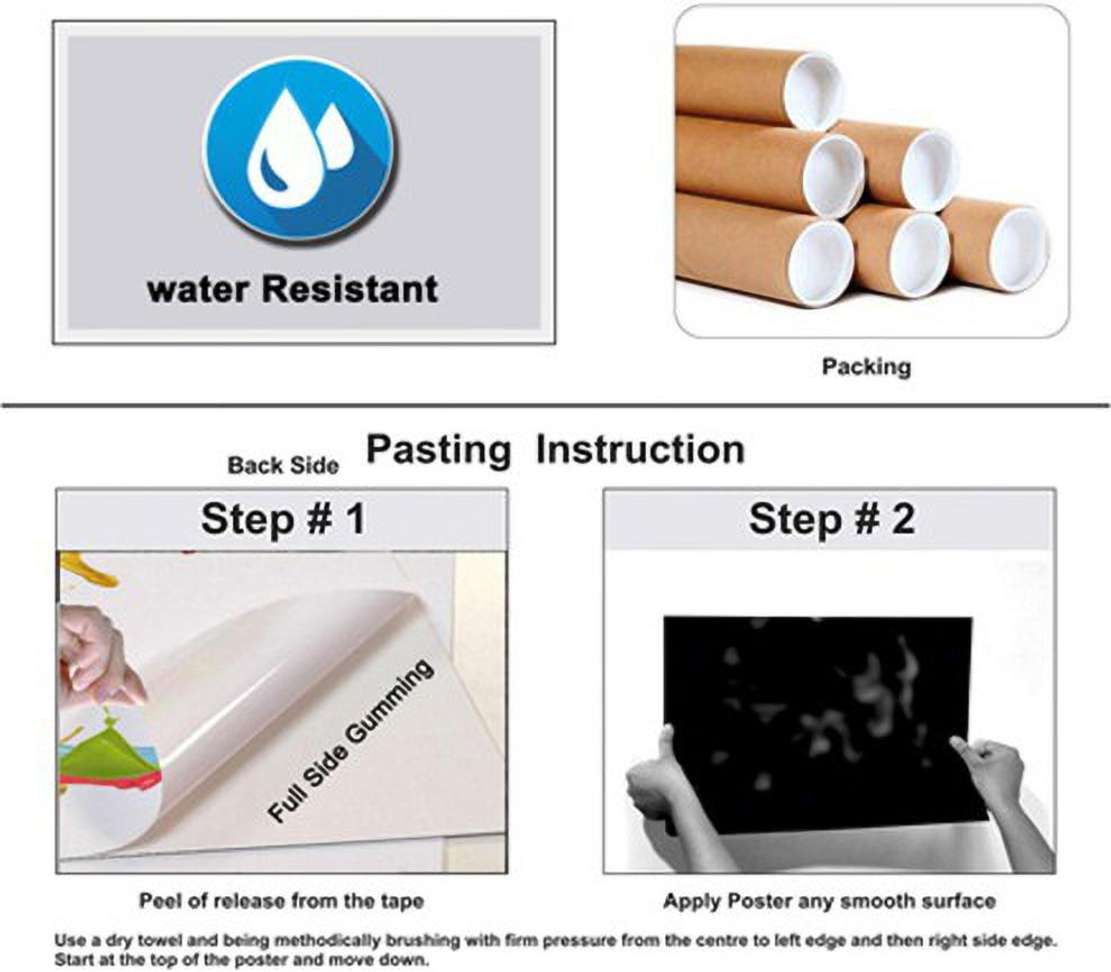 water Resistant

Packing

Back Side

Pasting Instruction

Step # 1

Full Side Gumming

Peel of release from the tape

Step # 2

Apply Poster any smooth surface

Use a dry towel and being methodically brushing with firm pressure from the centre to left edge and then right side edge. Start at the top of the poster and move down.