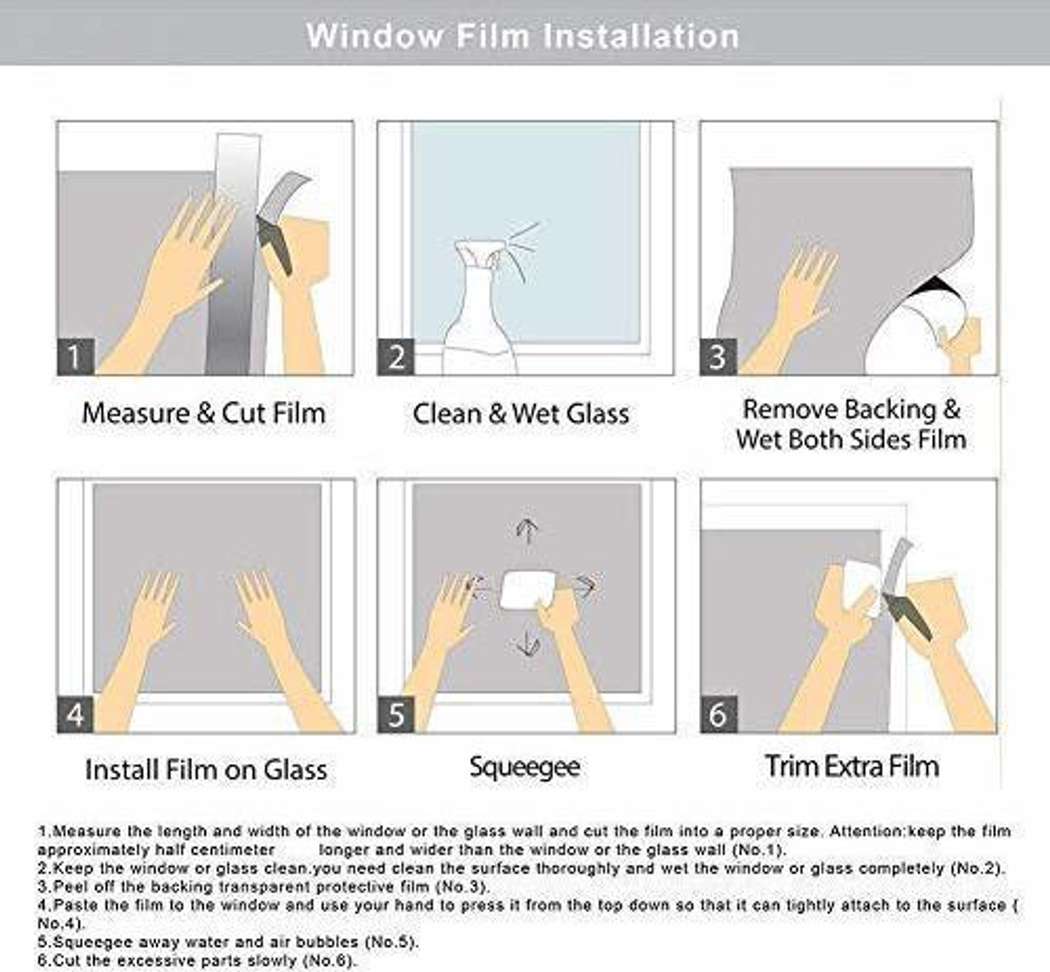 Window Film Installation

1
Measure & Cut Film

2
Clean & Wet Glass

3
Remove Backing & Wet Both Sides Film

4
Install Film on Glass

5
Squeegee

6
Trim Extra Film

1.Measure the length and width of the window or the glass wall and cut the film into a proper size. Attention:keep the film approximately half centimeter longer and wider than the window or the glass wall (No.1).
2.Keep the window or glass clean.you need clean the surface thoroughly and wet the window or glass completely (No.2).
3.Peel off the backing transparent protective film (No.3).
4.Paste the film to the window and use your hand to press it from the top down so that it can tightly attach to the surface ( No.4).
5.Squeegee away water and air bubbles (No.5).
6.Cut the excessive parts slowly (No.6).